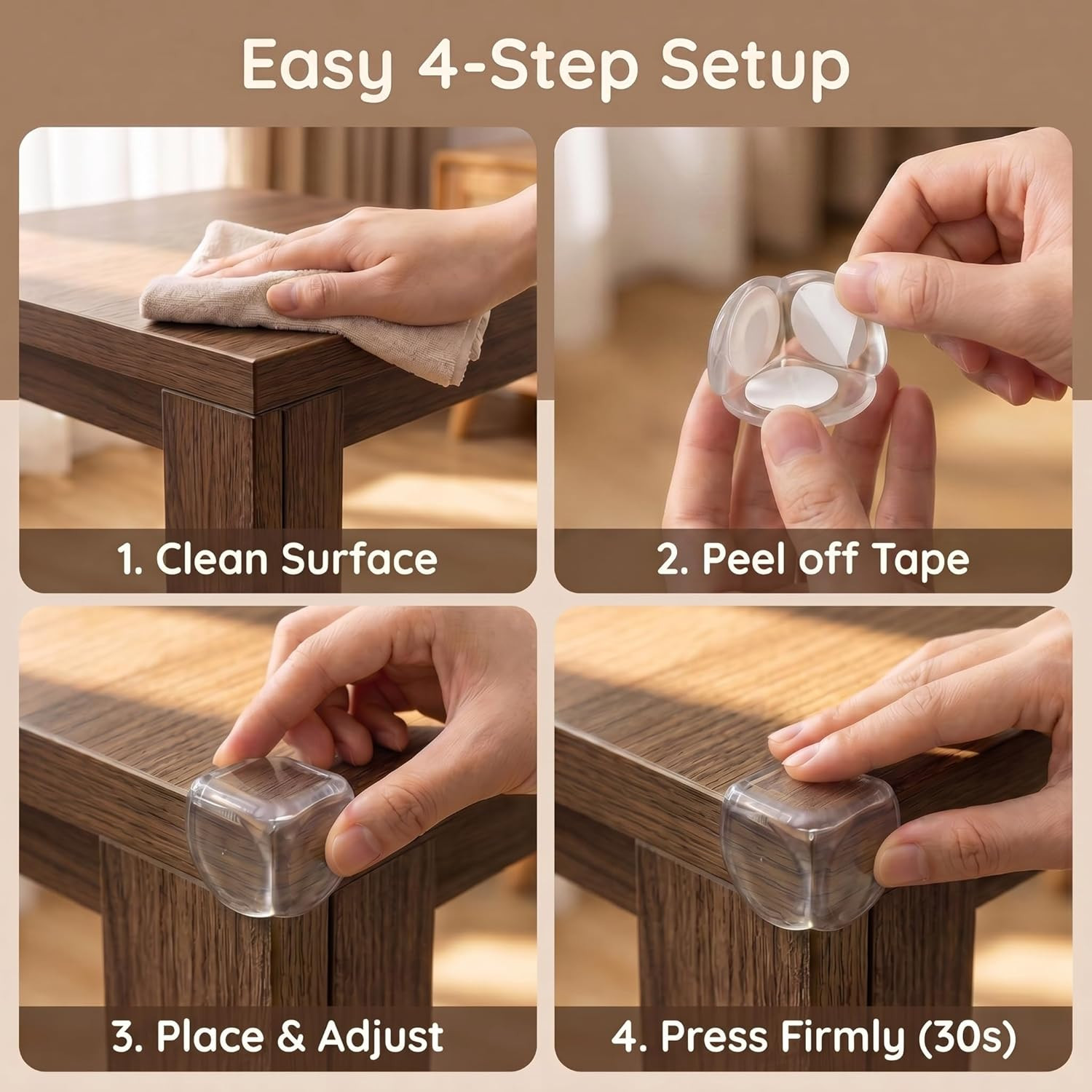 Easy 4-Step Setup

1. Clean Surface

2. Peel off Tape

3. Place & Adjust

4. Press Firmly (30s)