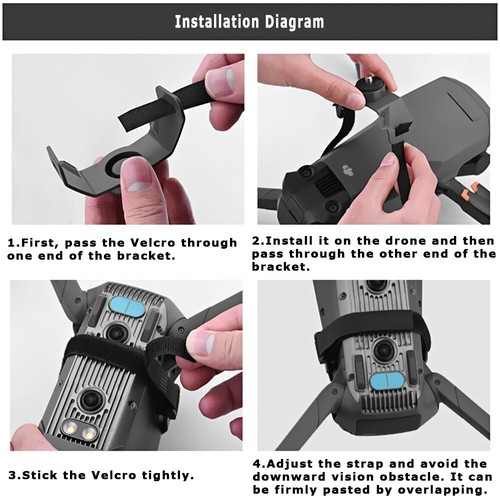 Installation Diagram

1.First, pass the Velcro through one end of the bracket.

2.Install it on the drone and then pass through the other end of the bracket.

3.Stick the Velcro tightly.

4.Adjust the strap and avoid the downward vision obstacle. It can be firmly pasted by overlapping.