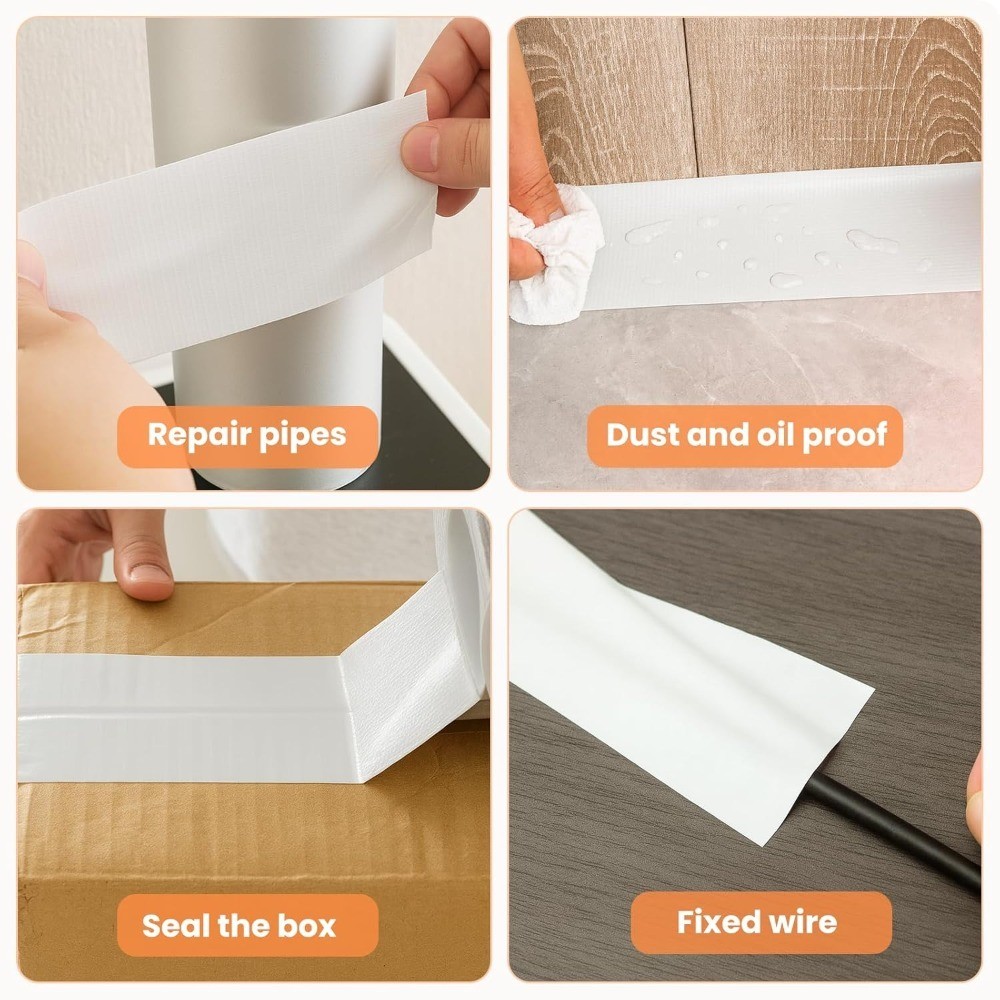 Repair pipes

Dust and oil proof

Seal the box

Fixed wire