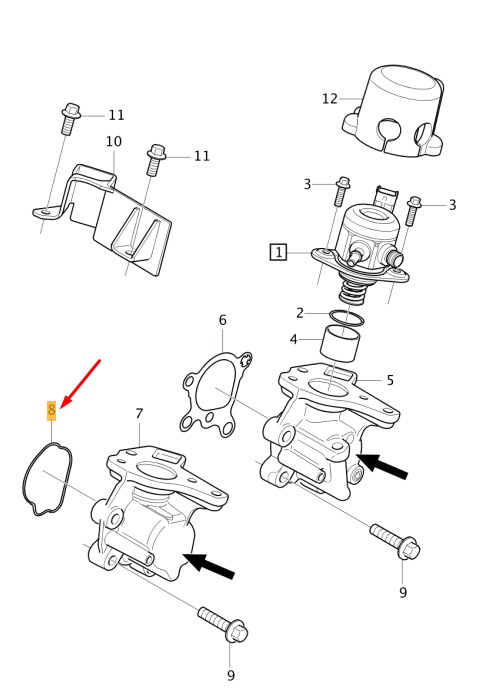 12
11
10
11
3
3
1
2
4
6
5
8
7
9
9