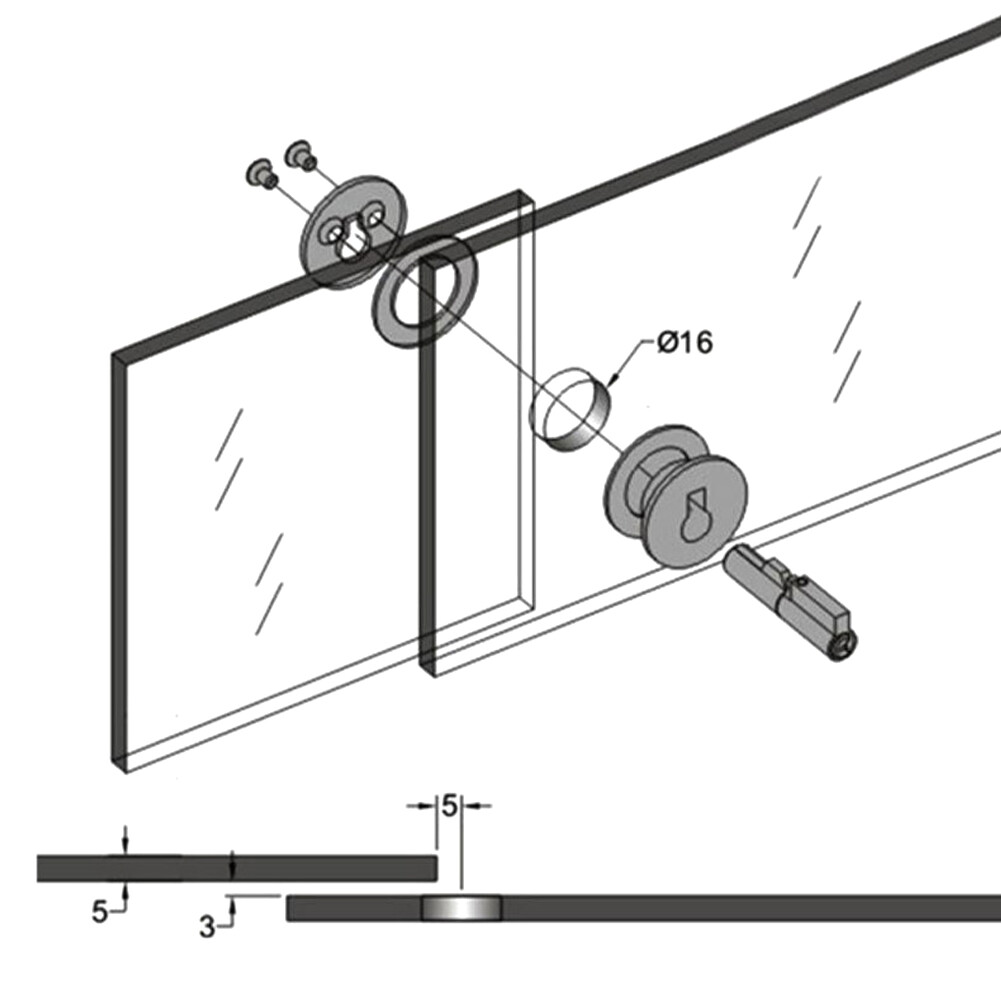 Ø16

5

5

3