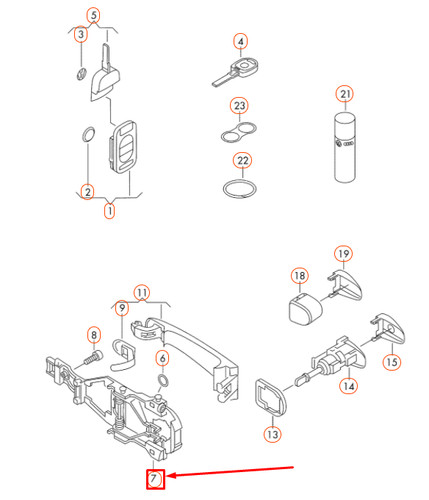 5
3
4
21
23
22
2
1
19
18
11
9
8
6
15
14
13
7