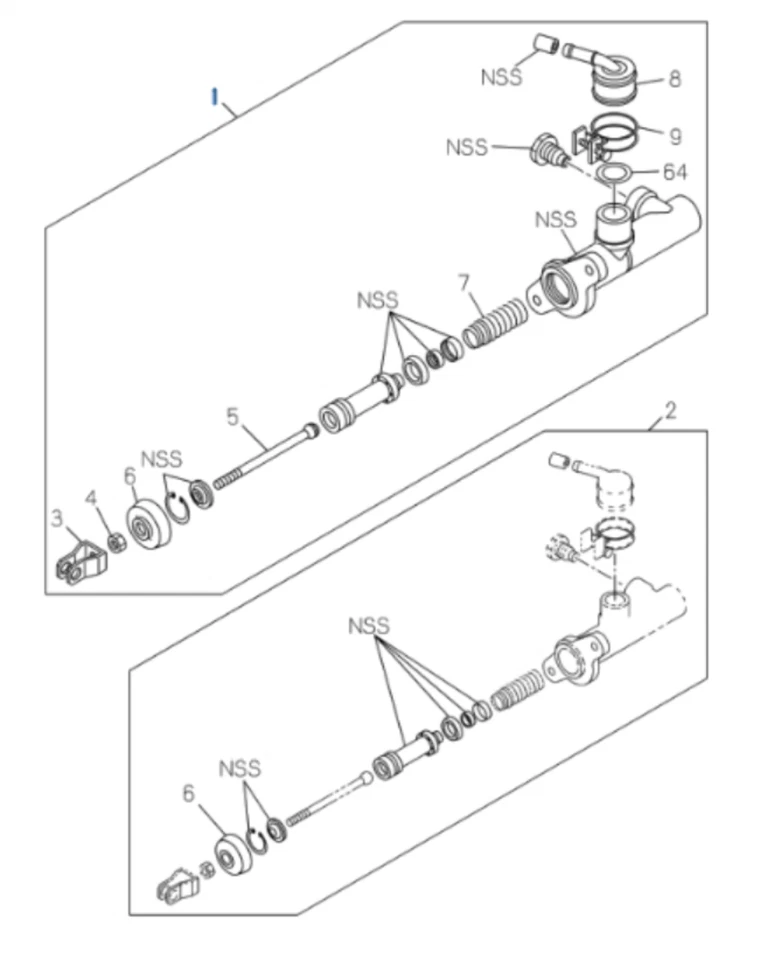 1
NSS
8
9
NSS
64
NSS
NSS
7
5
NSS
6
4
3
2
NSS
NSS
6