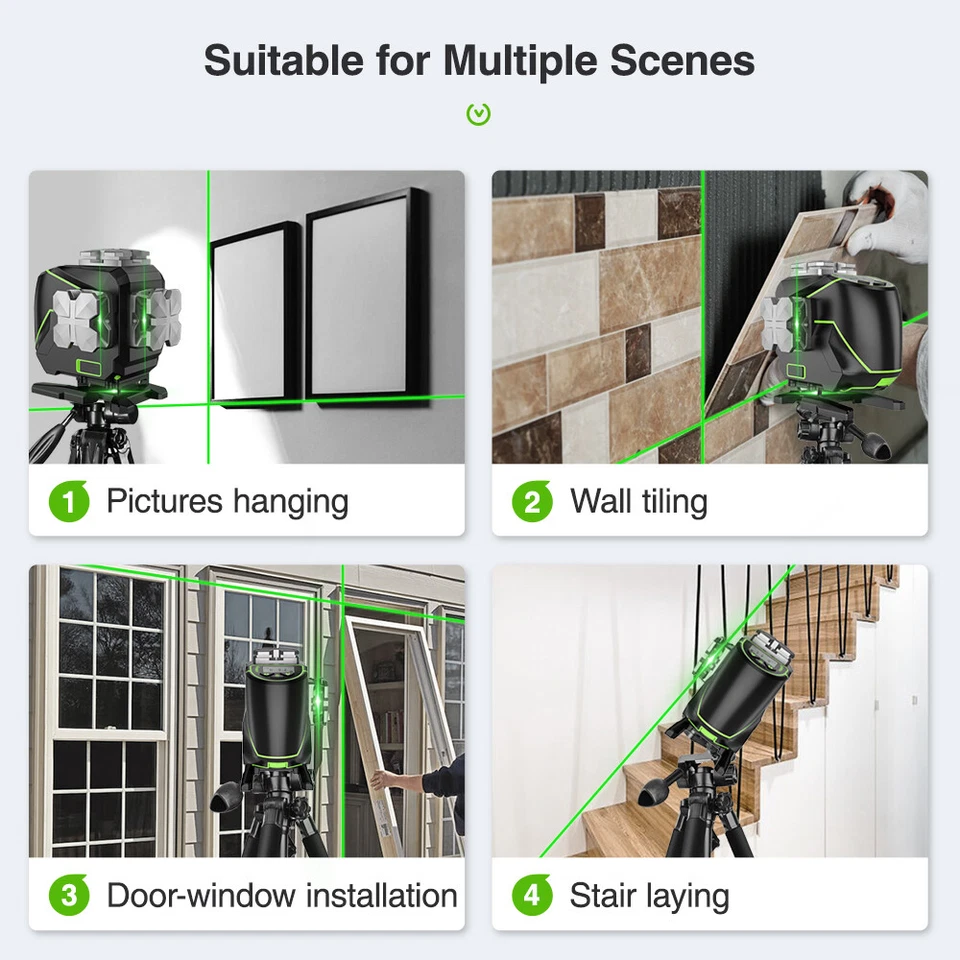 Suitable for Multiple Scenes

1 Pictures hanging

2 Wall tiling

3 Door-window installation

4 Stair laying