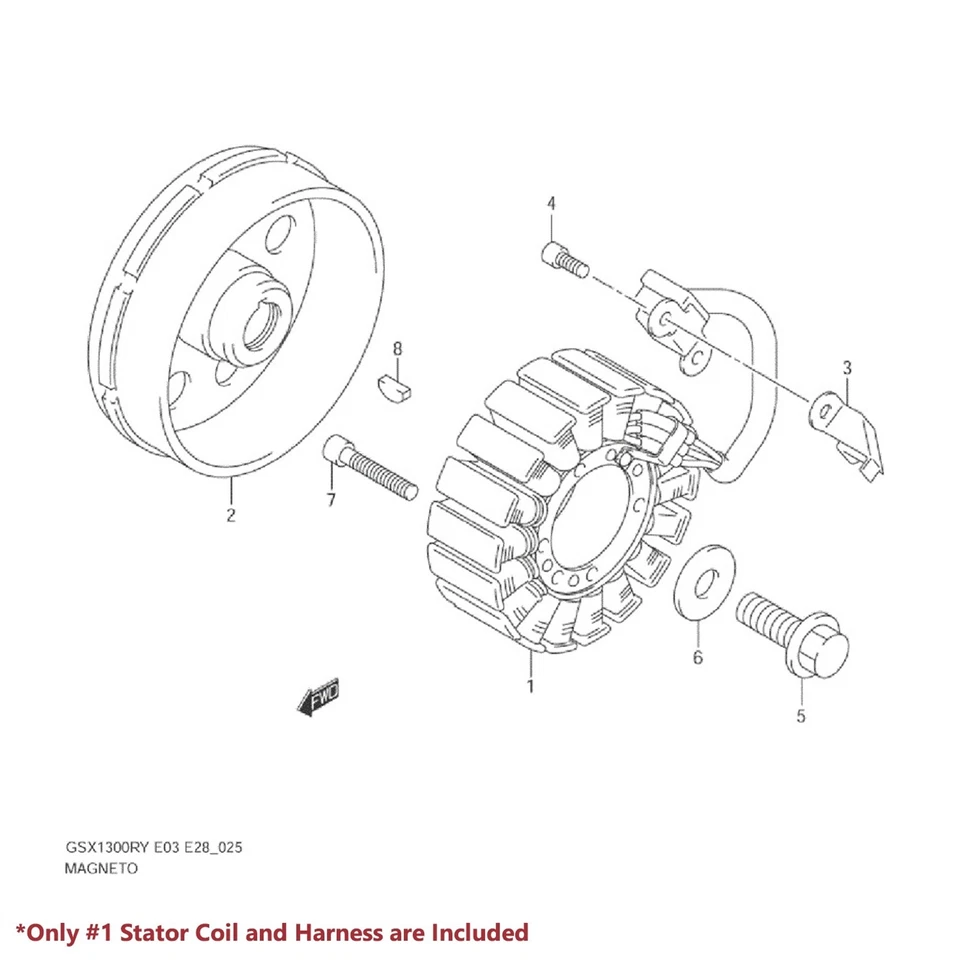 4

8

3

2

7

6

1

5

FWD

GSX1300RY E03 E28_025
MAGNETO

*Only #1 Stator Coil and Harness are Included