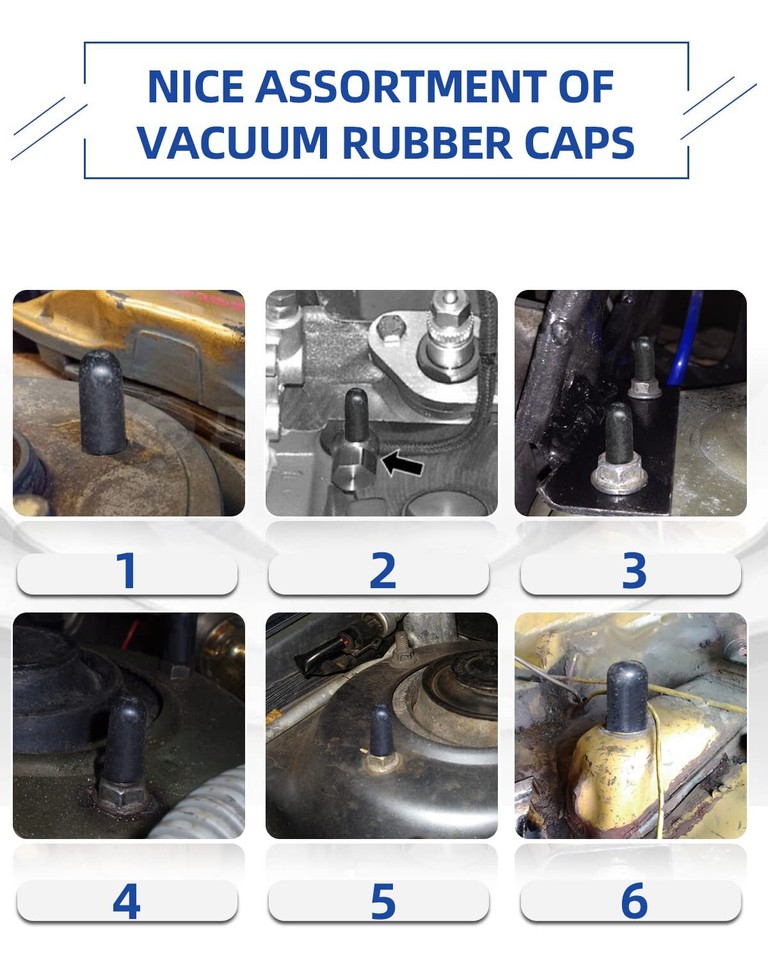 NICE ASSORTMENT OF VACUUM RUBBER CAPS

1

2

3

4

5

6