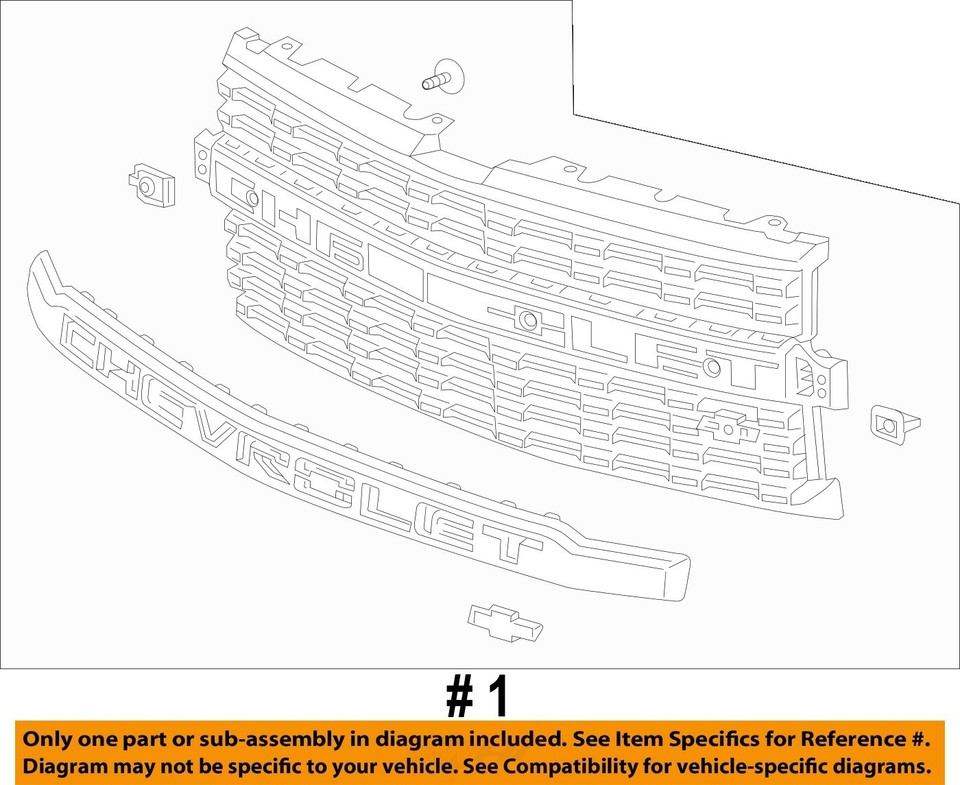 CHEVROLET

CHEVROLET

# 1

Only one part or sub-assembly in diagram included. See Item Specifics for Reference #. Diagram may not be specific to your vehicle. See Compatibility for vehicle-specific diagrams.