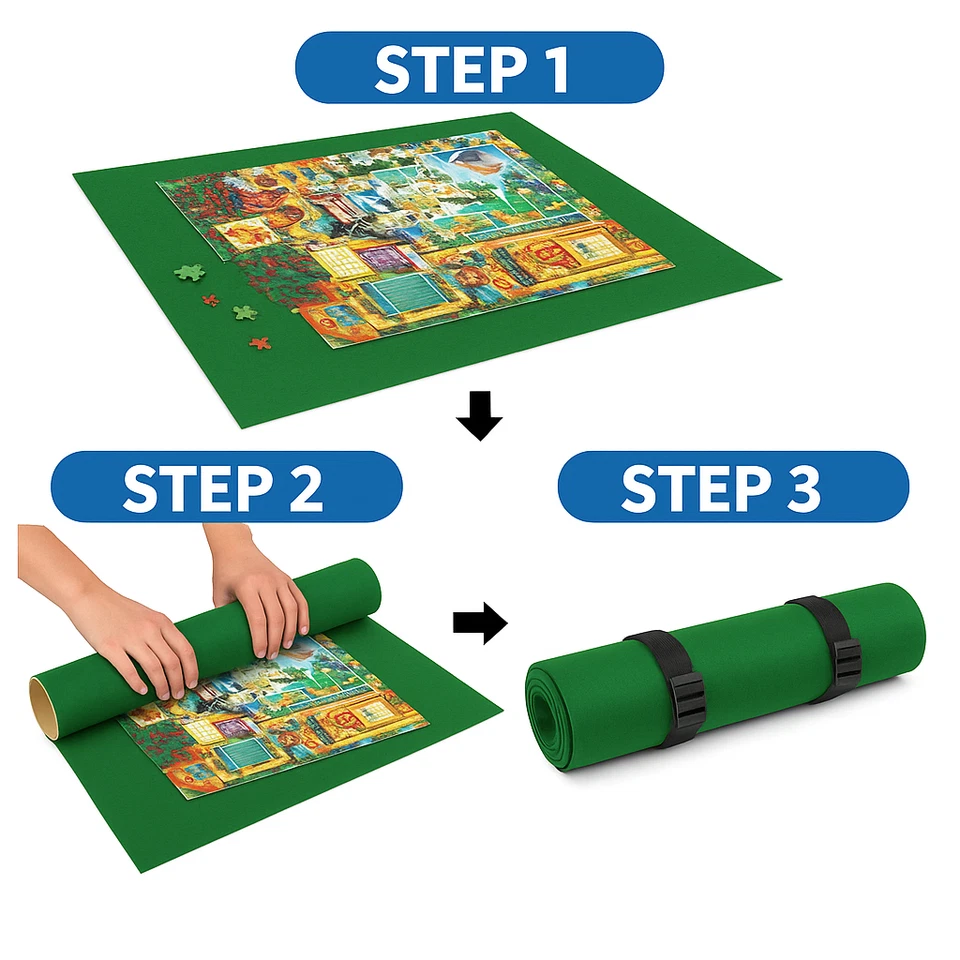 STEP 1

STEP 2

STEP 3