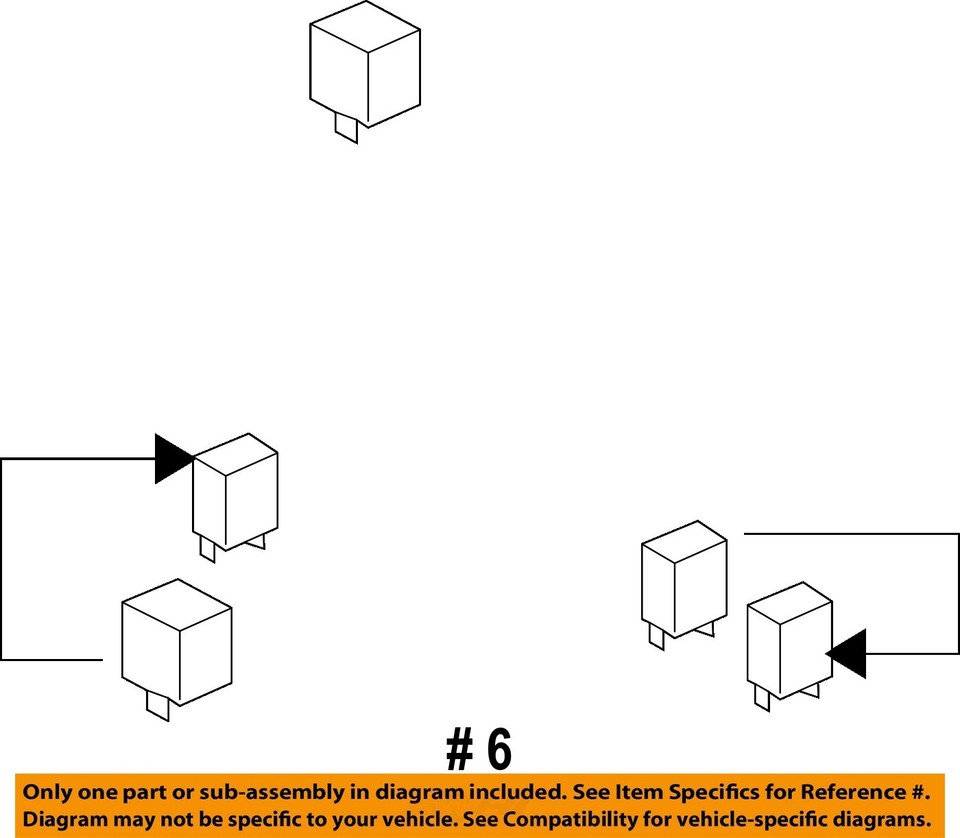 # 6

Only one part or sub-assembly in diagram included. See Item Specifics for Reference #.
Diagram may not be specific to your vehicle. See Compatibility for vehicle-specific diagrams.