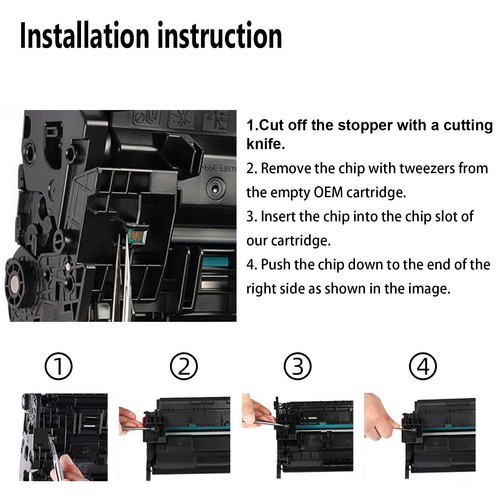 Installation instruction

1.Cut off the stopper with a cutting knife.

2. Remove the chip with tweezers from the empty OEM cartridge.

3. Insert the chip into the chip slot of our cartridge.

4. Push the chip down to the end of the right side as shown in the image.

①

②

③

④