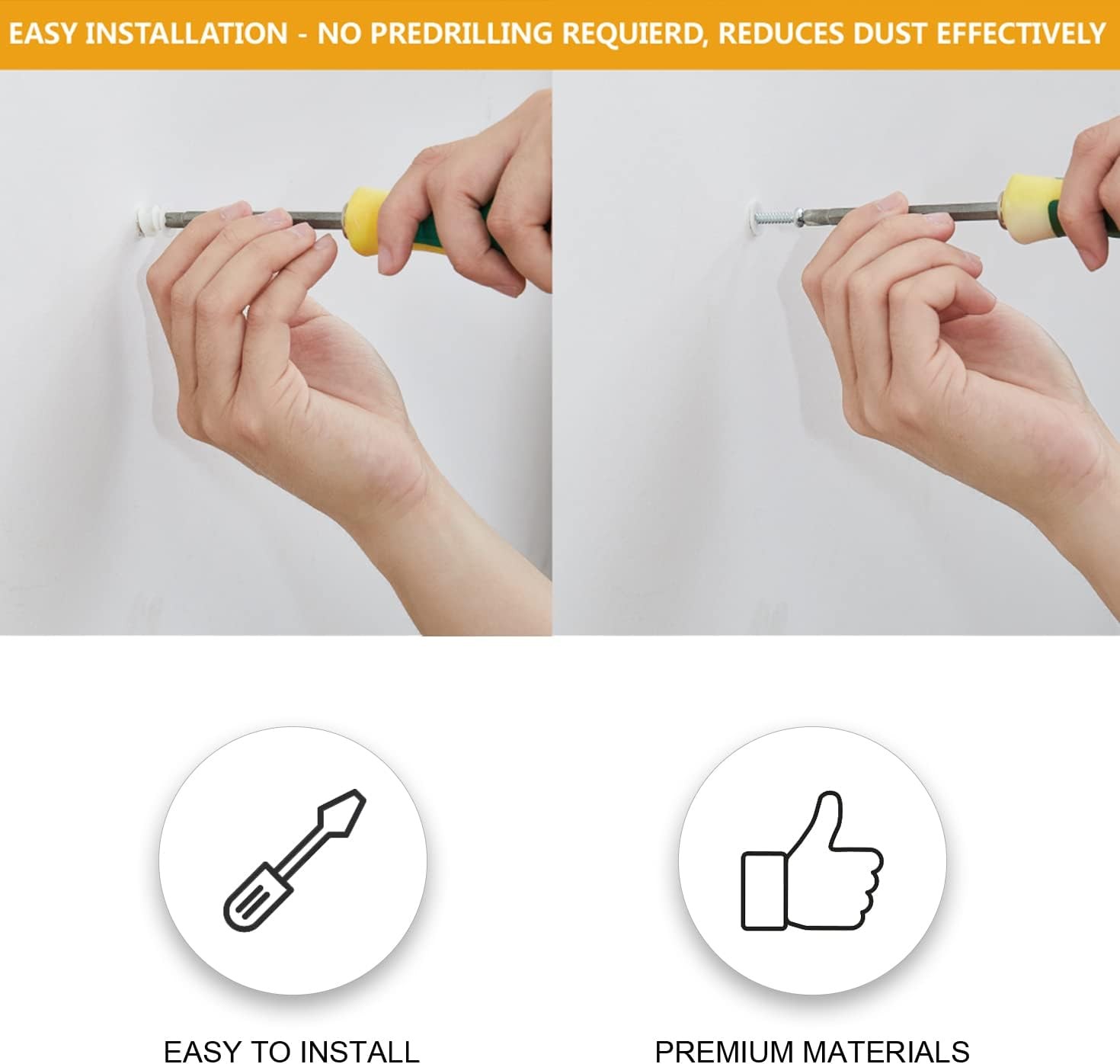 EASY INSTALLATION - NO PREDRILLING REQUIERD, REDUCES DUST EFFECTIVELY

EASY TO INSTALL

PREMIUM MATERIALS