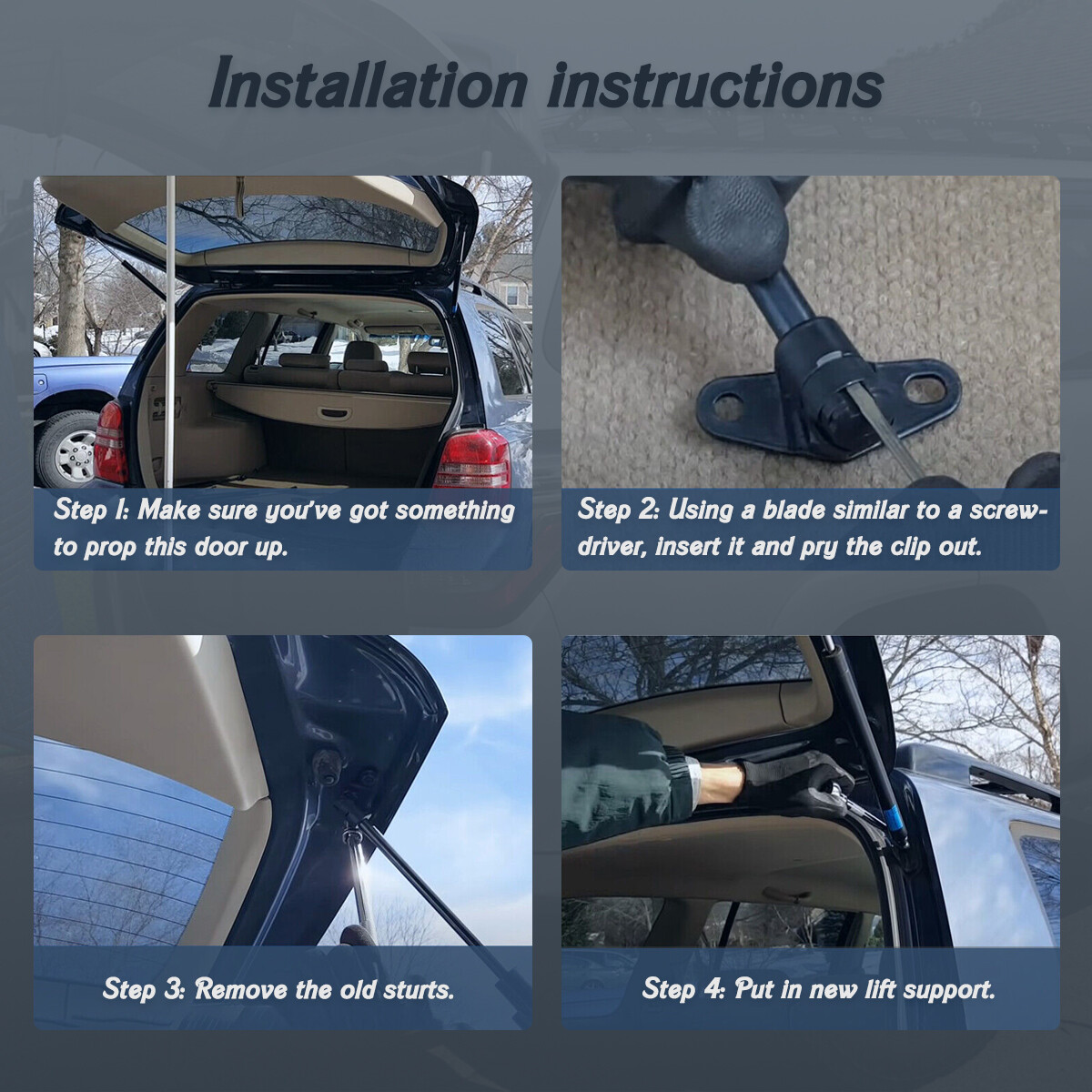 Installation instructions

Step 1: Make sure you've got something to prop this door up.

Step 2: Using a blade similar to a screwdriver, insert it and pry the clip out.

Step 3: Remove the old sturts.

Step 4: Put in new lift support.