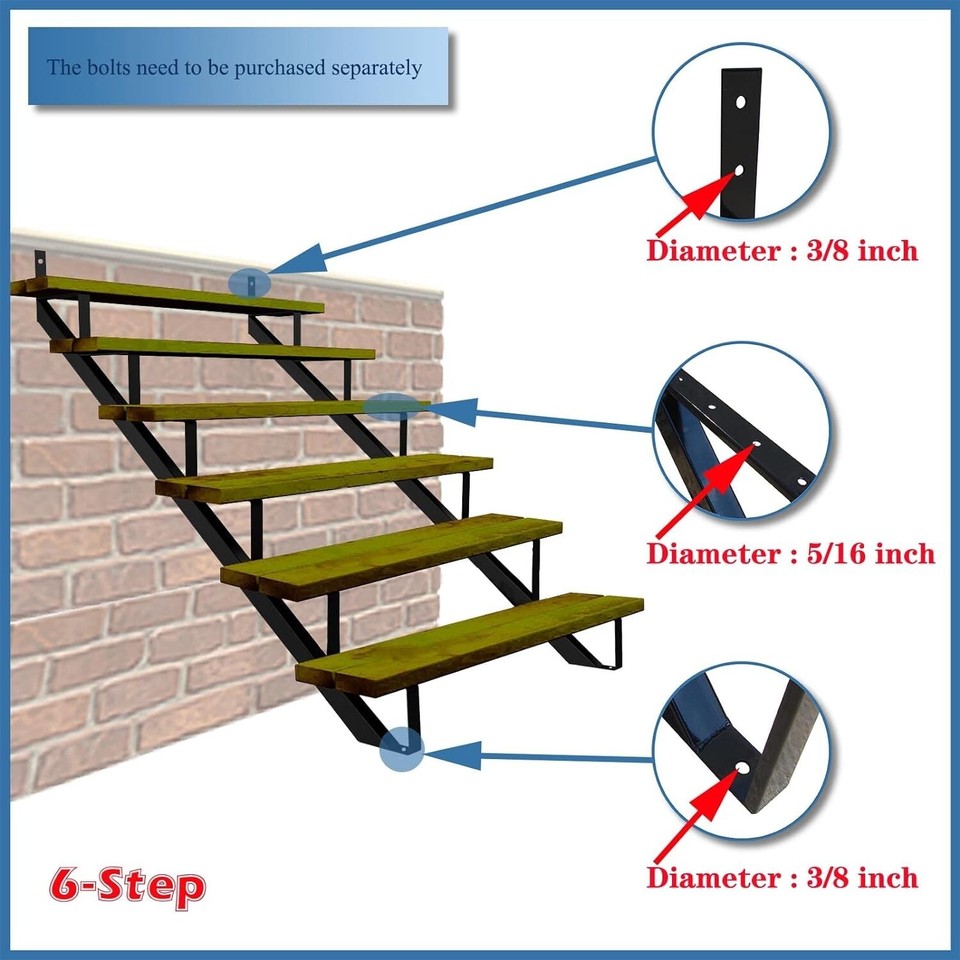 The bolts need to be purchased separately

Diameter : 3/8 inch

Diameter : 5/16 inch

Diameter : 3/8 inch

6-Step