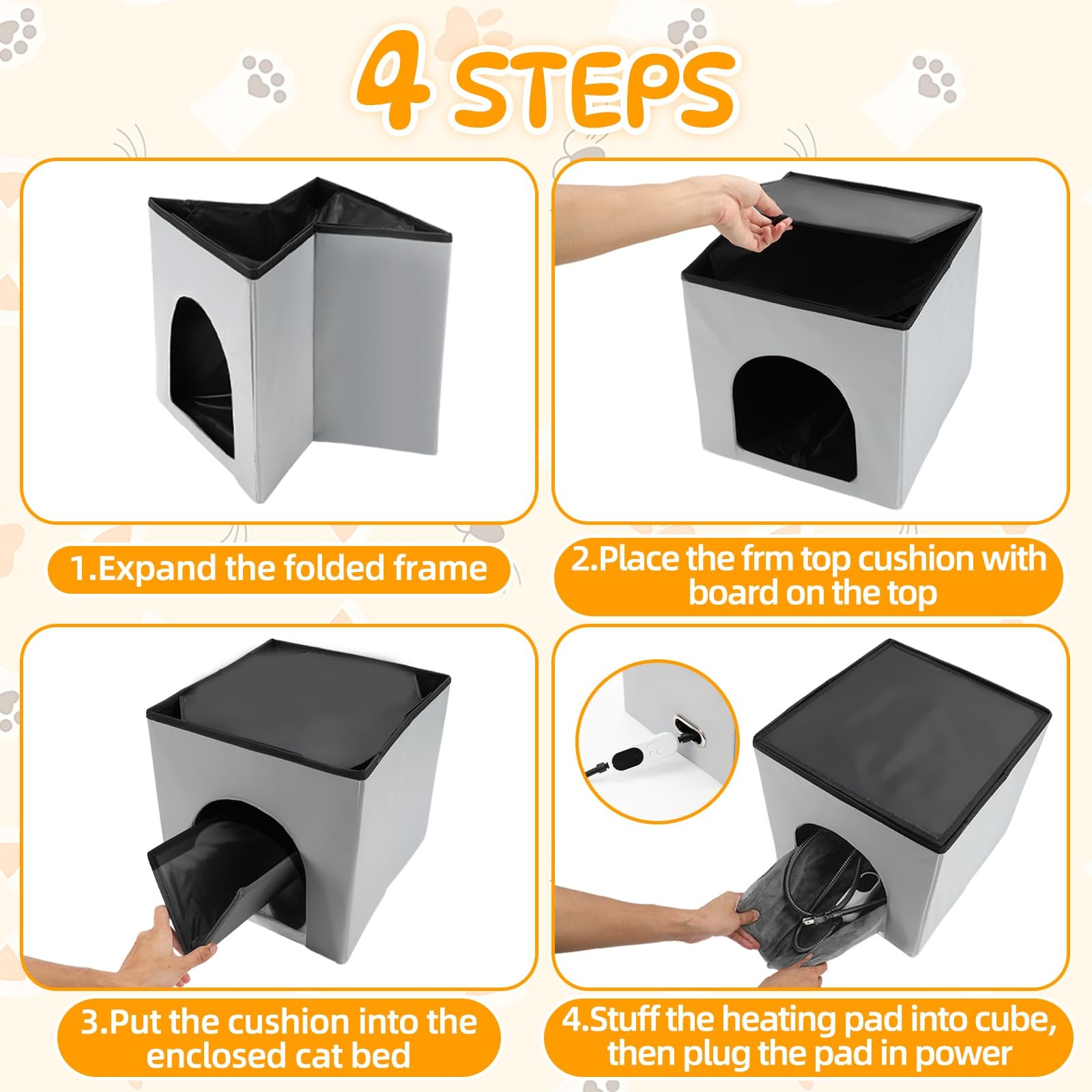 4 STEPS

1.Expand the folded frame

2.Place the frm top cushion with board on the top

3.Put the cushion into the enclosed cat bed

4.Stuff the heating pad into cube, then plug the pad in power