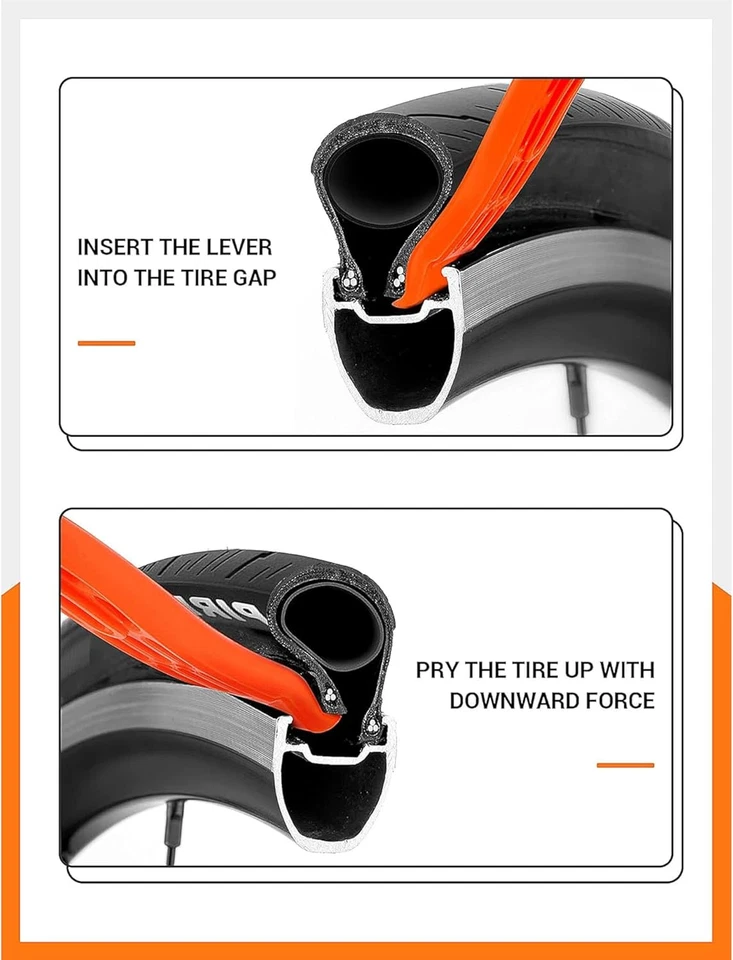 INSERT THE LEVER INTO THE TIRE GAP

PRY THE TIRE UP WITH DOWNWARD FORCE