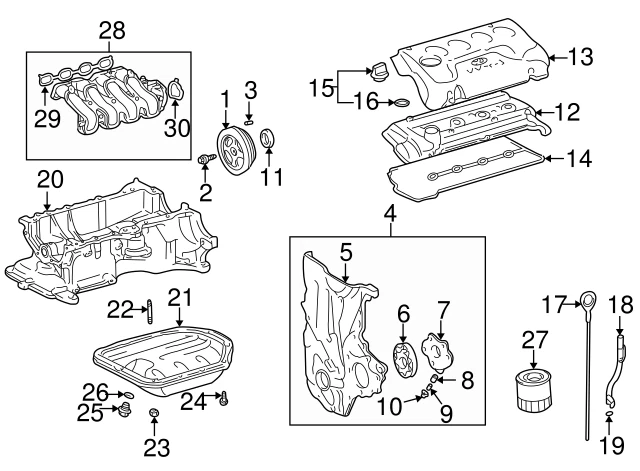 28
29
30
1
3
2
11
15
16
13
12
14
20
4
5
6
7
8
10
9
22
21
26
25
24
23
17
18
27
19