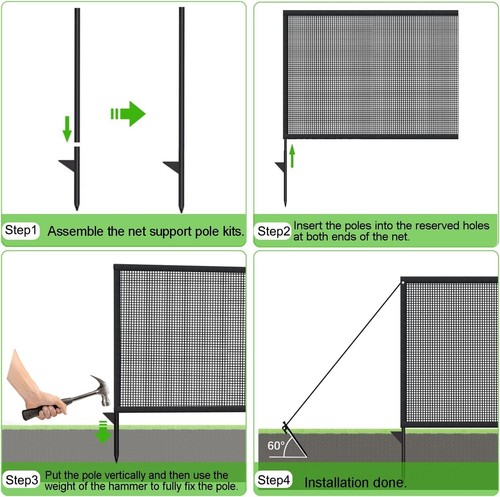 Step1 Assemble the net support pole kits.

Step2 Insert the poles into the reserved holes at both ends of the net.

Step3 Put the pole vertically and then use the weight of the hammer to fully fix the pole.

60°

Step4 Installation done.