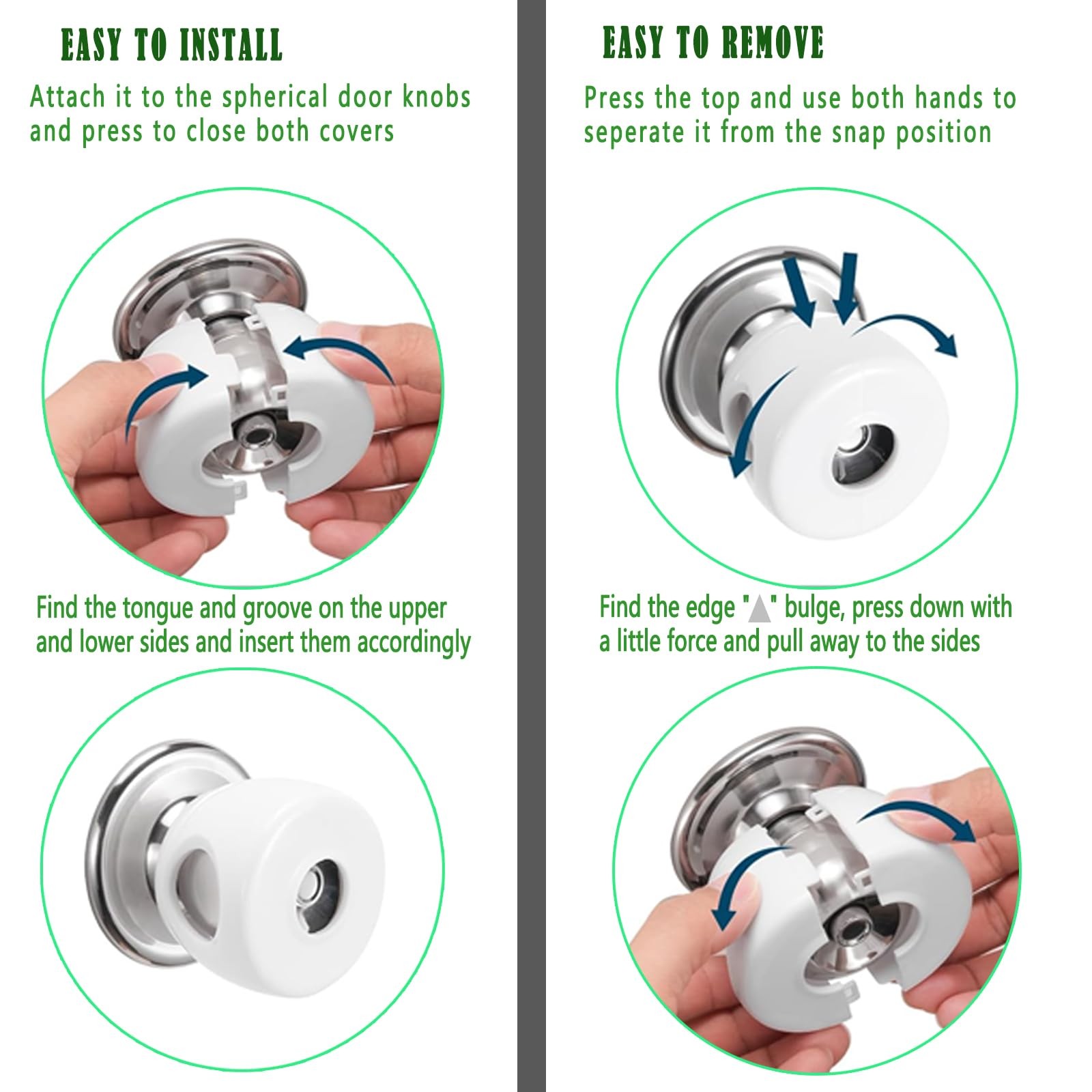 EASY TO INSTALL

Attach it to the spherical door knobs and press to close both covers

Find the tongue and groove on the upper and lower sides and insert them accordingly

EASY TO REMOVE

Press the top and use both hands to seperate it from the snap position

Find the edge "▲" bulge, press down with a little force and pull away to the sides