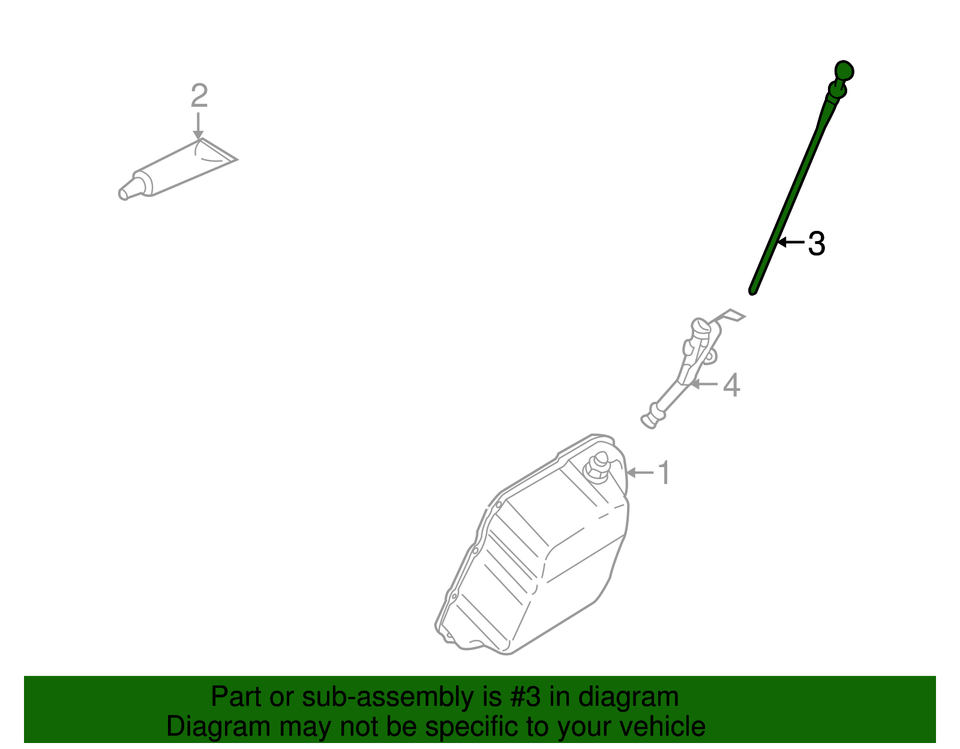 2

3

4

1

Part or sub-assembly is #3 in diagram
Diagram may not be specific to your vehicle