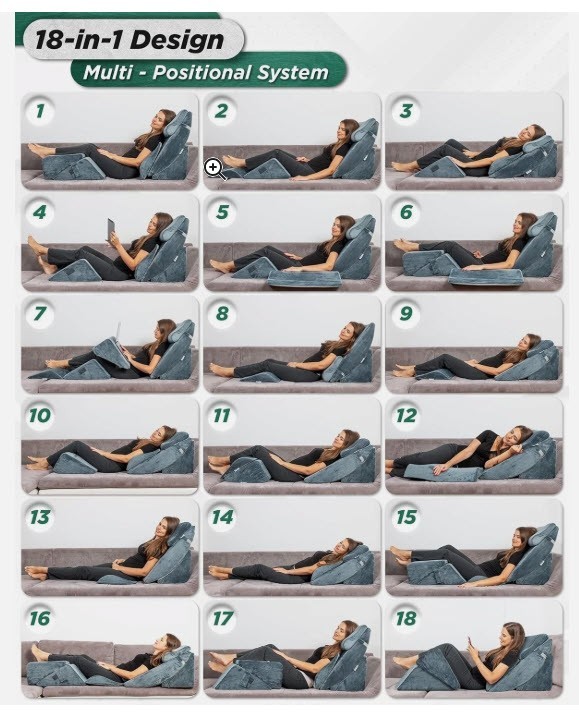 18-in-1 Design
Multi - Positional System

1
2
3
4
5
6
7
8
9
10
11
12
13
14
15
16
17
18