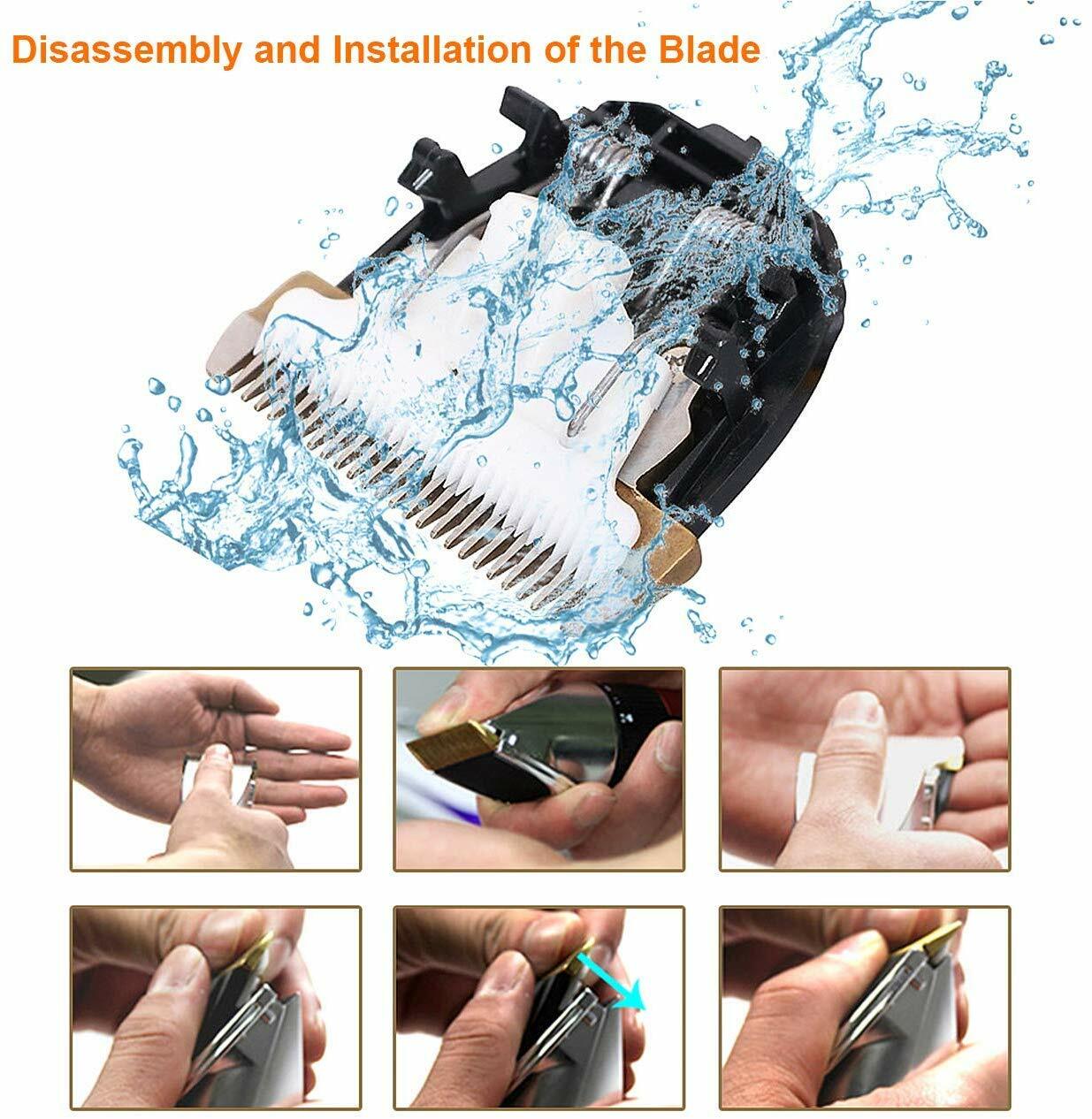 Disassembly and Installation of the Blade