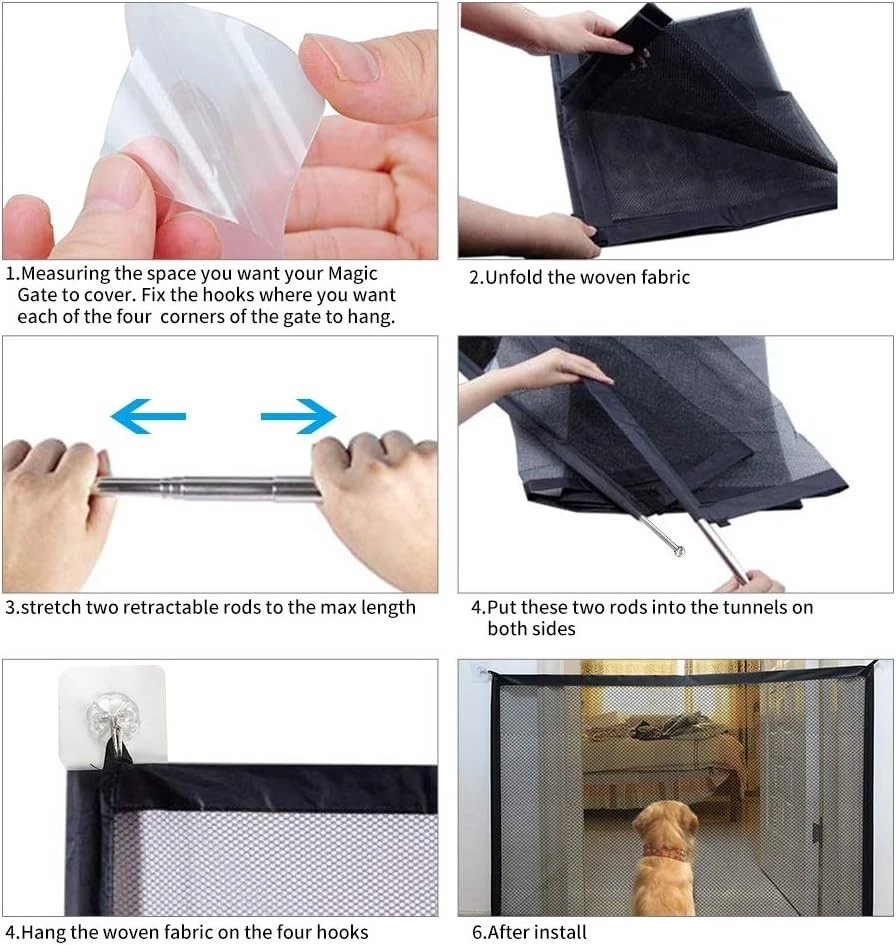 1.Measuring the space you want your Magic Gate to cover. Fix the hooks where you want each of the four corners of the gate to hang.

2.Unfold the woven fabric

3.stretch two retractable rods to the max length

4.Put these two rods into the tunnels on both sides

4.Hang the woven fabric on the four hooks

6.After install