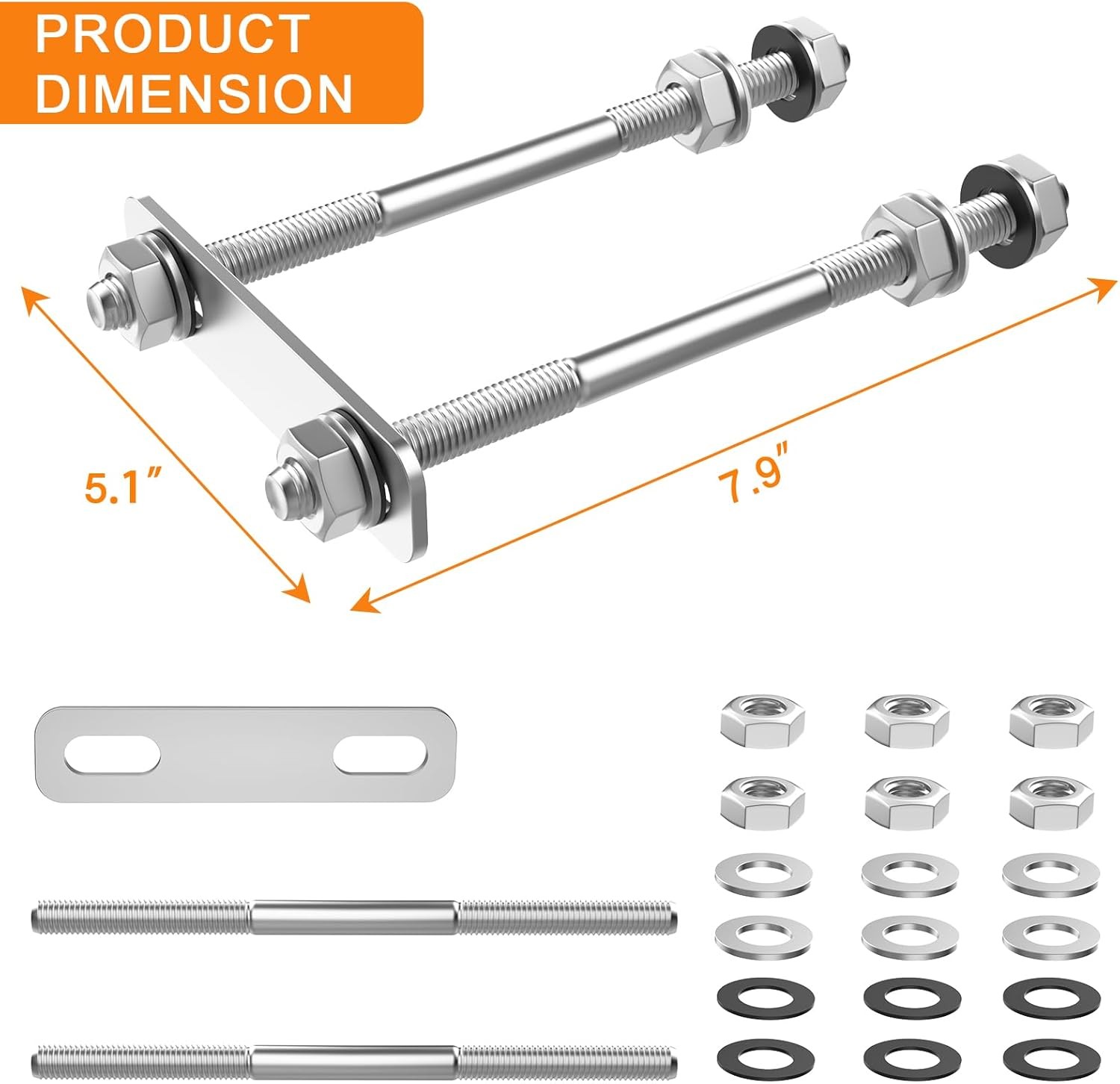 PRODUCT DIMENSION

5.1″

7.9″