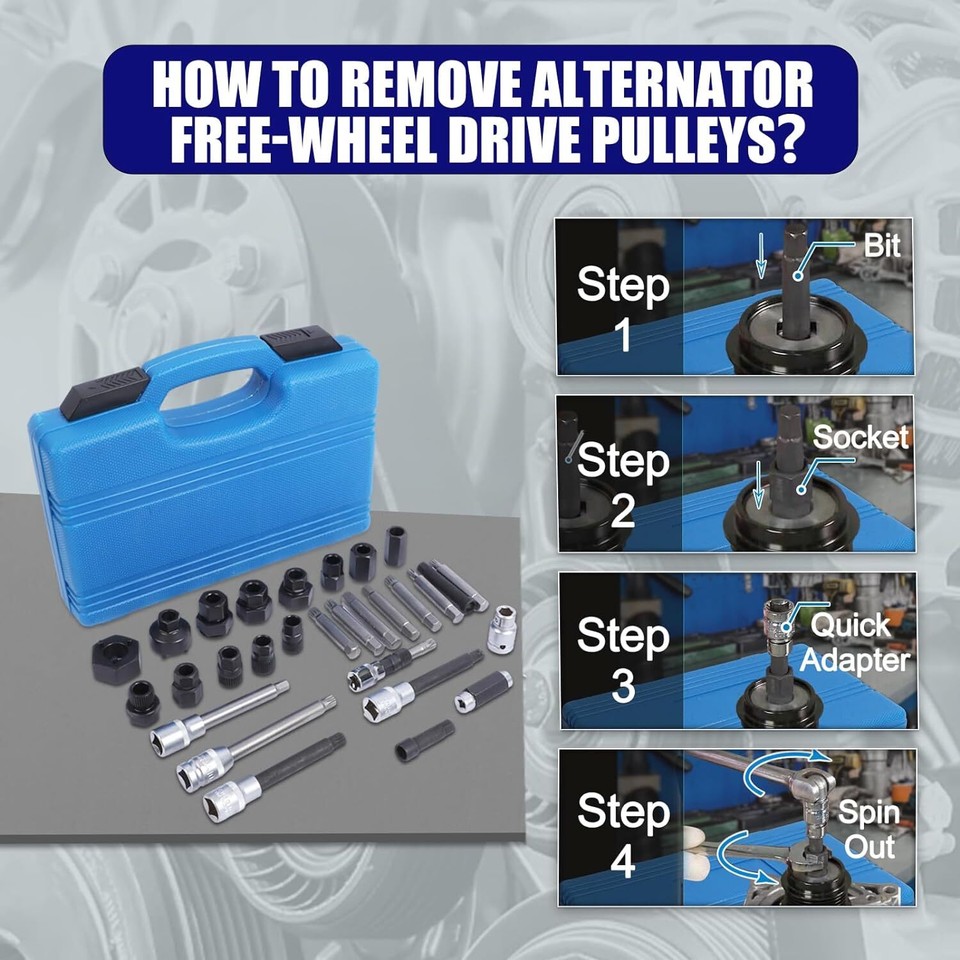 HOW TO REMOVE ALTERNATOR FREE-WHEEL DRIVE PULLEYS?

Step 1
Bit

Step 2
Socket

Step 3
Quick Adapter

Step 4
Spin Out