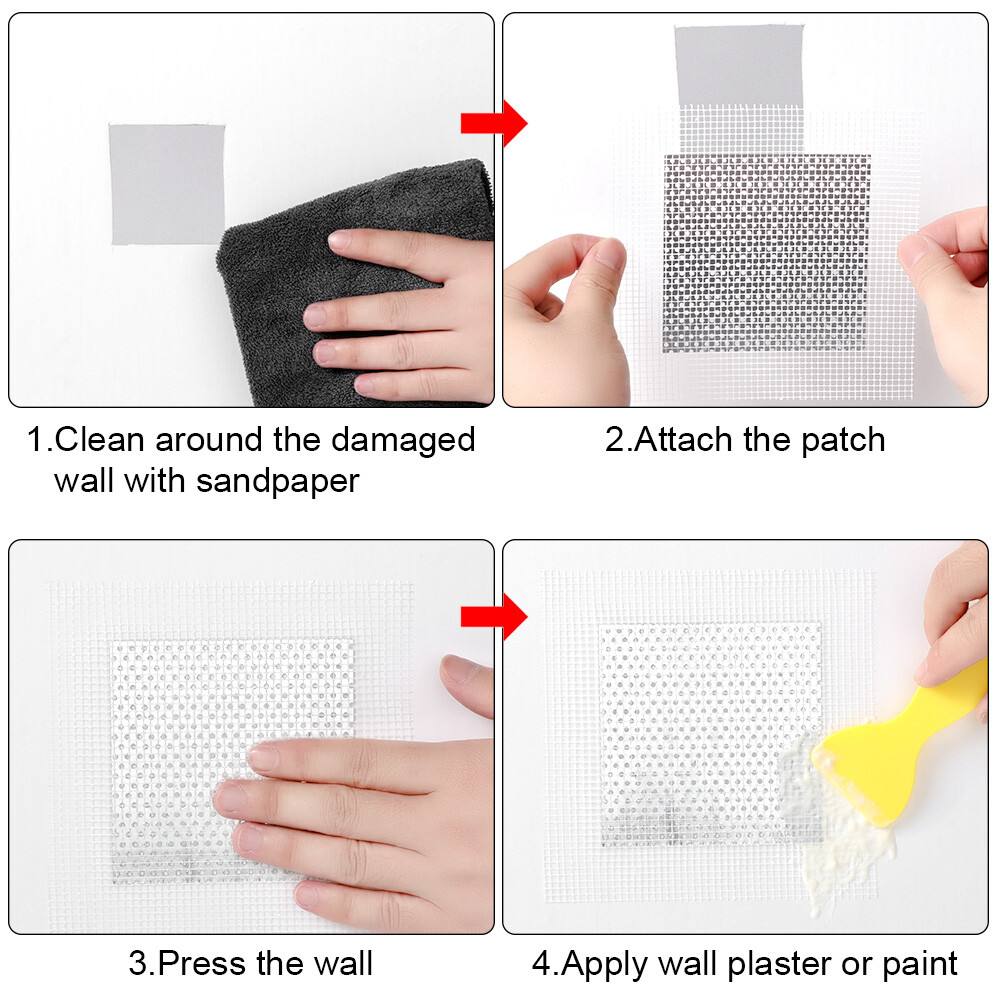 1.Clean around the damaged wall with sandpaper

2.Attach the patch

3.Press the wall

4.Apply wall plaster or paint