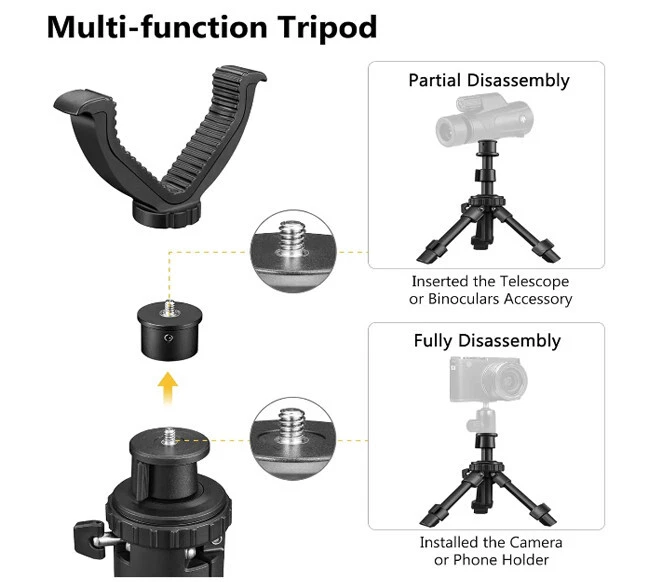 Multi-function Tripod

Partial Disassembly

Inserted the Telescope or Binoculars Accessory

Fully Disassembly

Installed the Camera or Phone Holder