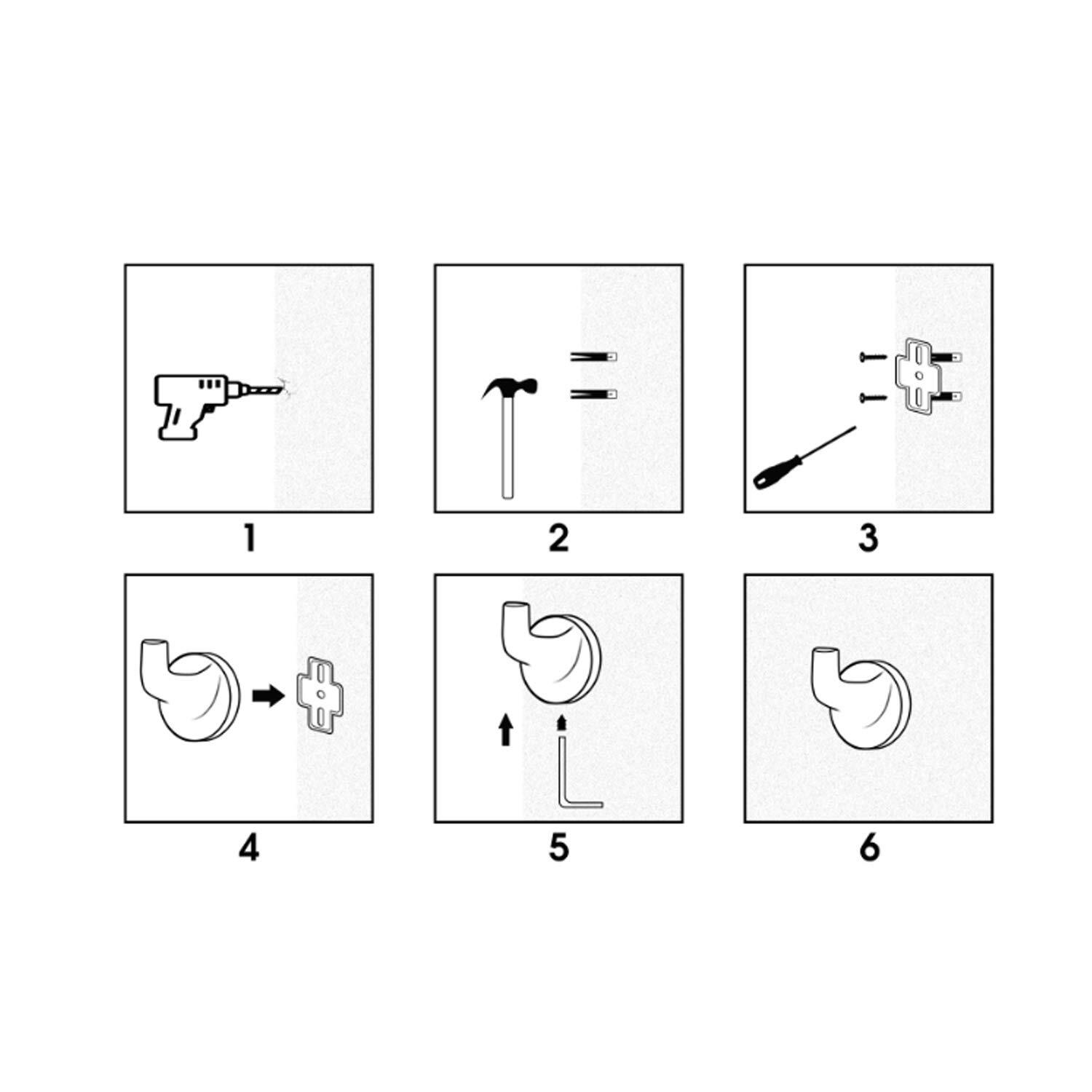 1

2

3

4

5

6