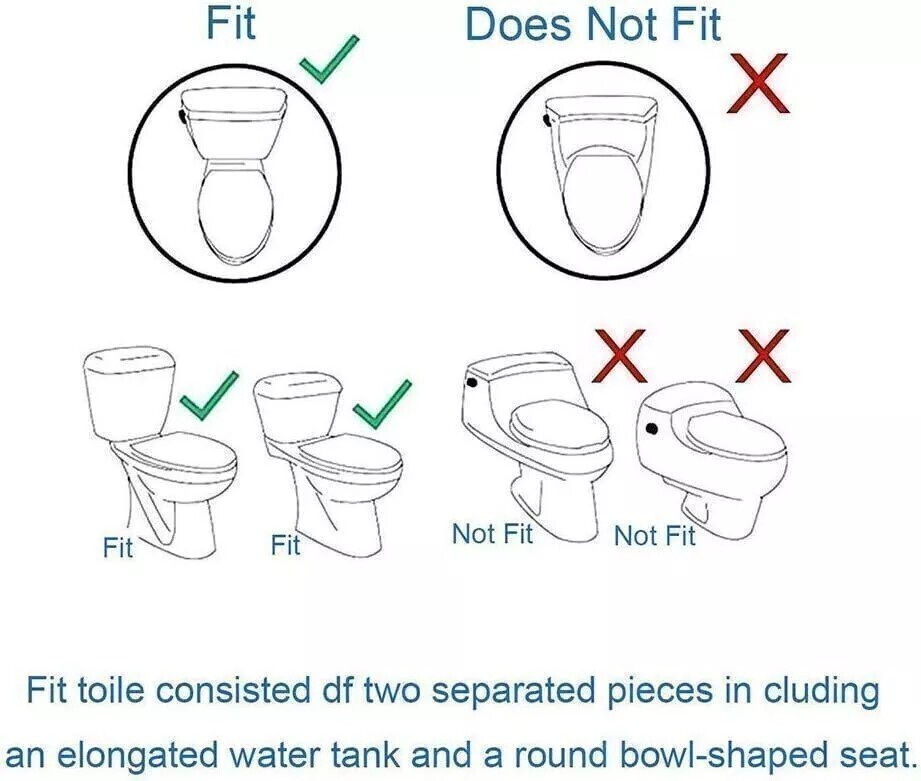 Fit

Does Not Fit

Fit

Fit

Not Fit

Not Fit

Fit toile consisted df two separated pieces in cluding an elongated water tank and a round bowl-shaped seat.