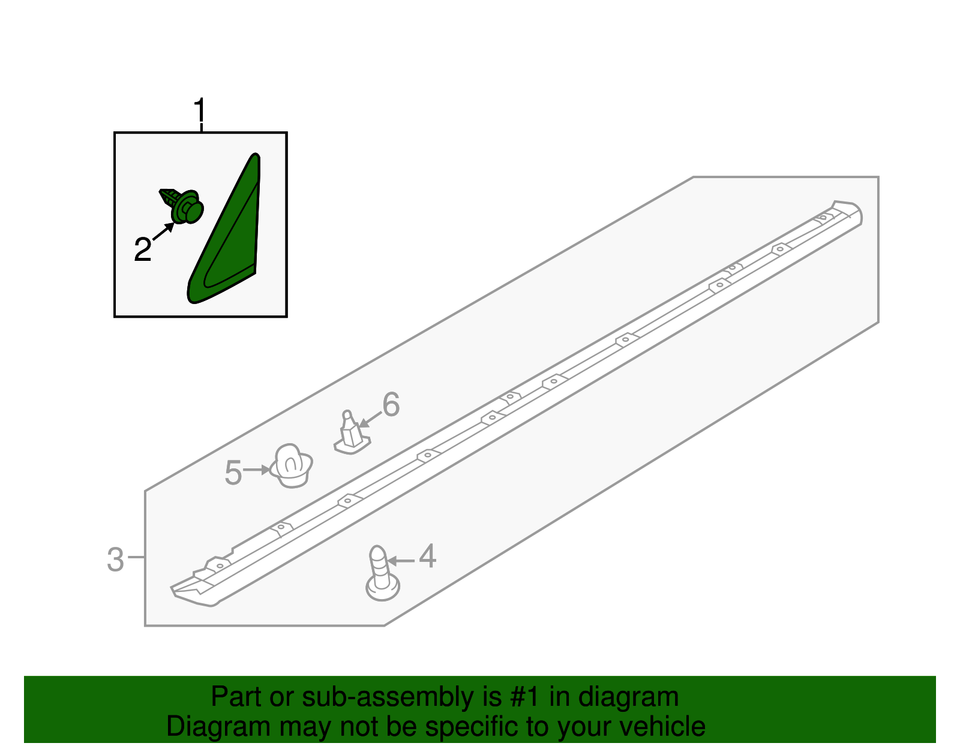 1

2

6

5

3

4

Part or sub-assembly is #1 in diagram
Diagram may not be specific to your vehicle