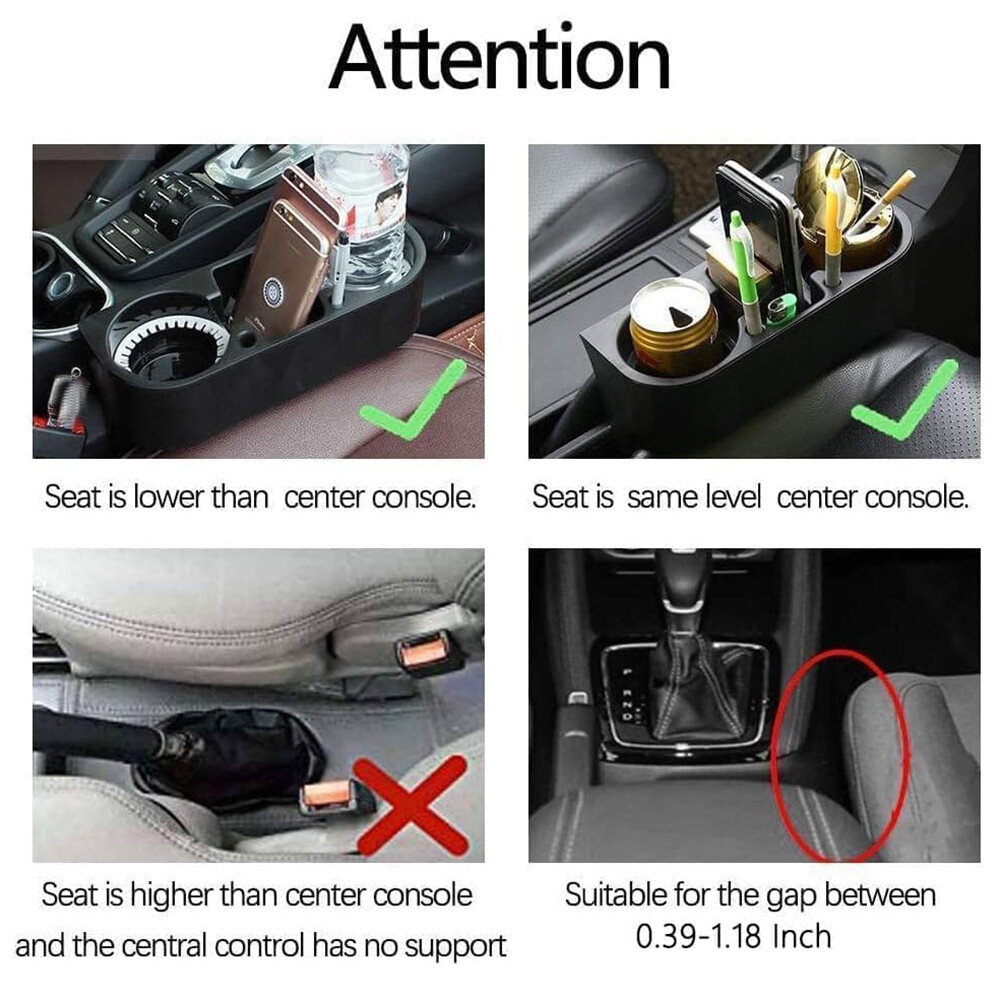 Attention

Seat is lower than center console.

Seat is same level center console.

Seat is higher than center console and the central control has no support

Suitable for the gap between 0.39-1.18 Inch