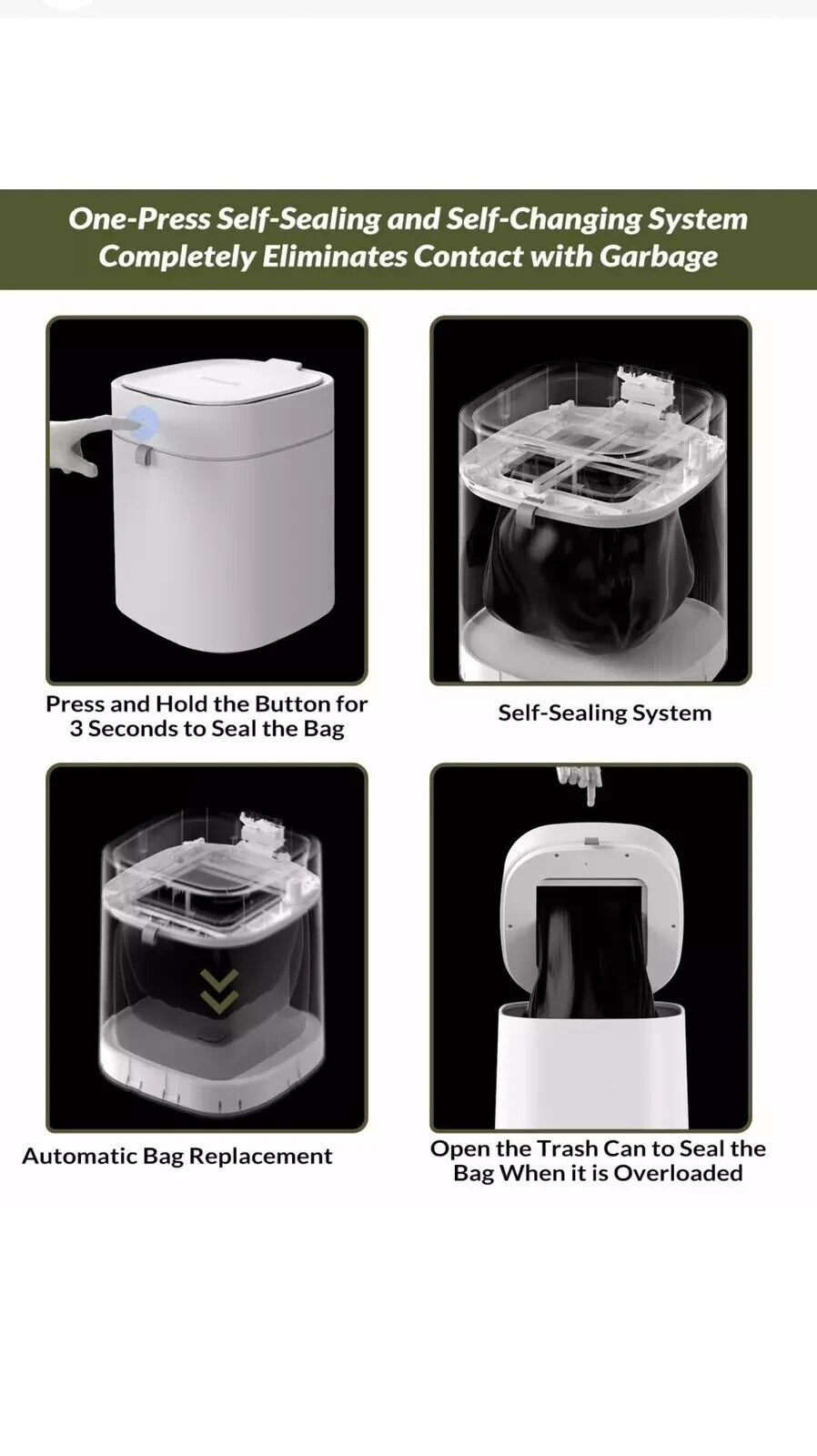 One-Press Self-Sealing and Self-Changing System
Completely Eliminates Contact with Garbage

Press and Hold the Button for 3 Seconds to Seal the Bag

Self-Sealing System

Automatic Bag Replacement

Open the Trash Can to Seal the Bag When it is Overloaded