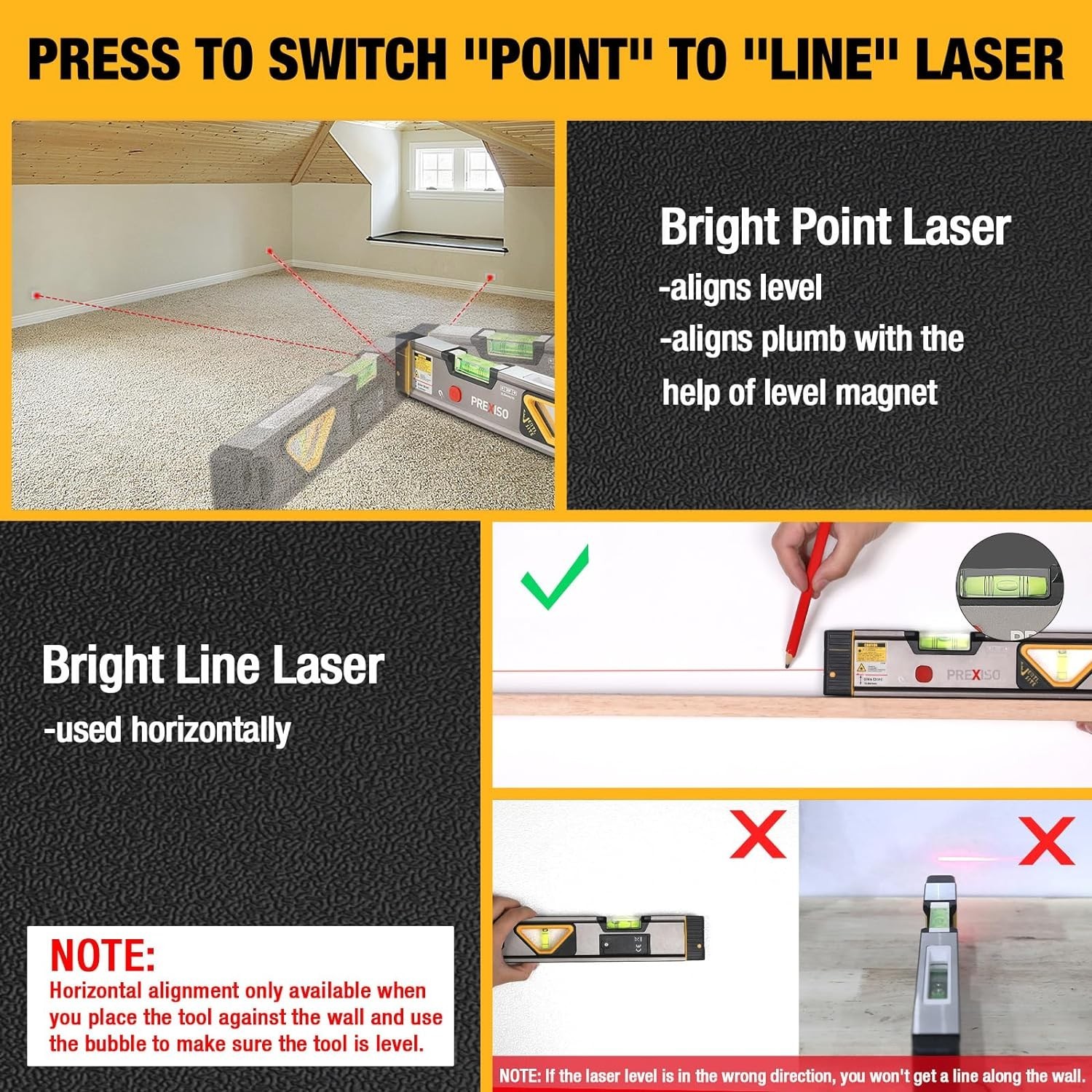 PRESS TO SWITCH "POINT" TO "LINE" LASER

PREXISO

Bright Point Laser
-aligns level
-aligns plumb with the help of level magnet

Bright Line Laser
-used horizontally

PREXISO

NOTE:
Horizontal alignment only available when you place the tool against the wall and use the bubble to make sure the tool is level.

NOTE: If the laser level is in the wrong direction, you won't get a line along the wall.