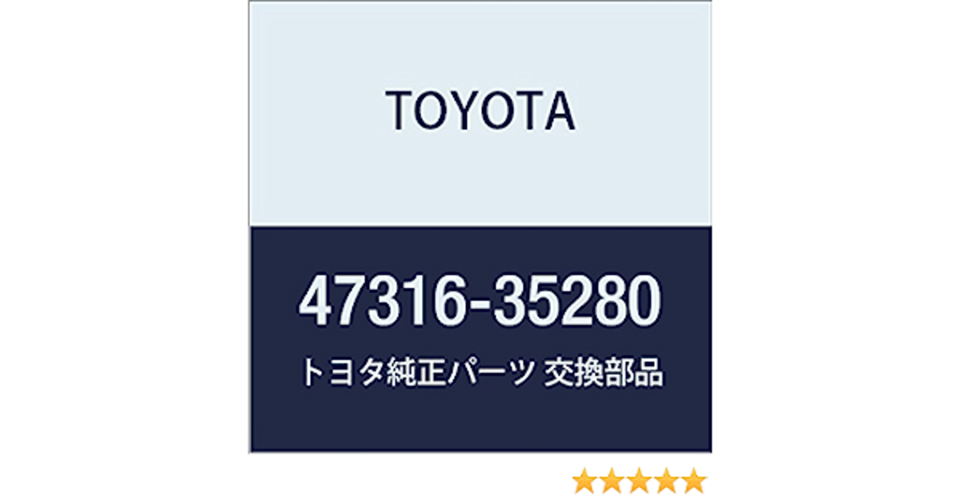 TOYOTA

47316-35280

トヨタ純正パーツ 交換部品