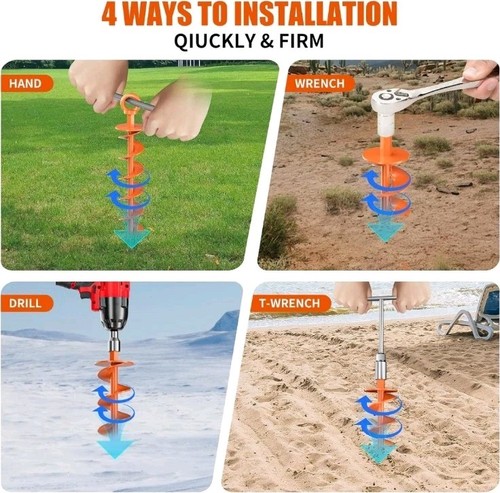 4 WAYS TO INSTALLATION
QIUCKLY & FIRM

HAND

WRENCH

DRILL

T-WRENCH