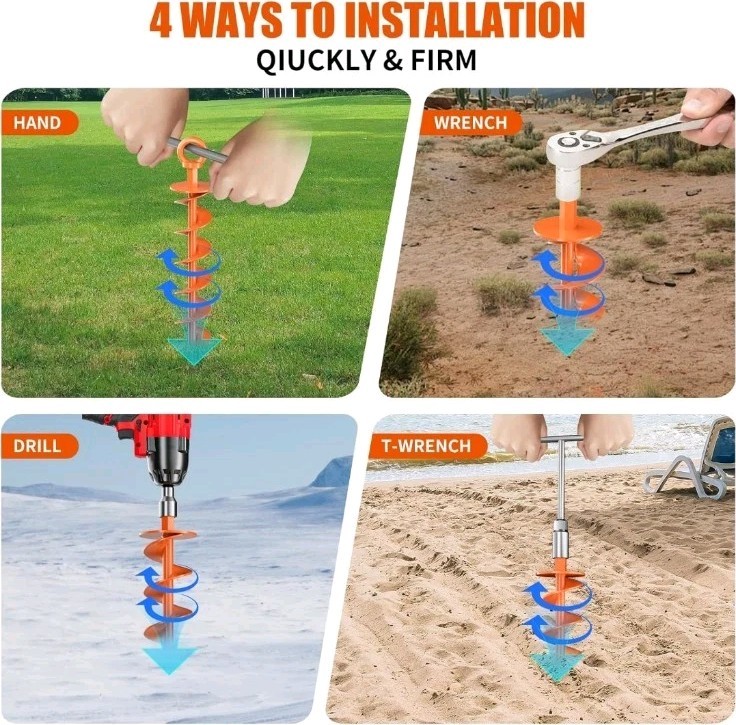 4 WAYS TO INSTALLATION
QIUCKLY & FIRM

HAND

WRENCH

DRILL

T-WRENCH