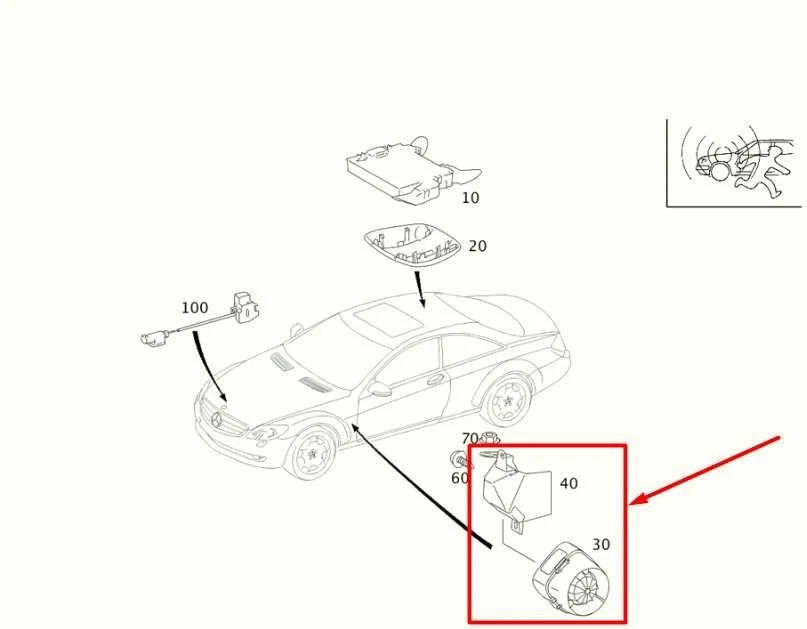 10

20

100

70

60

40

30