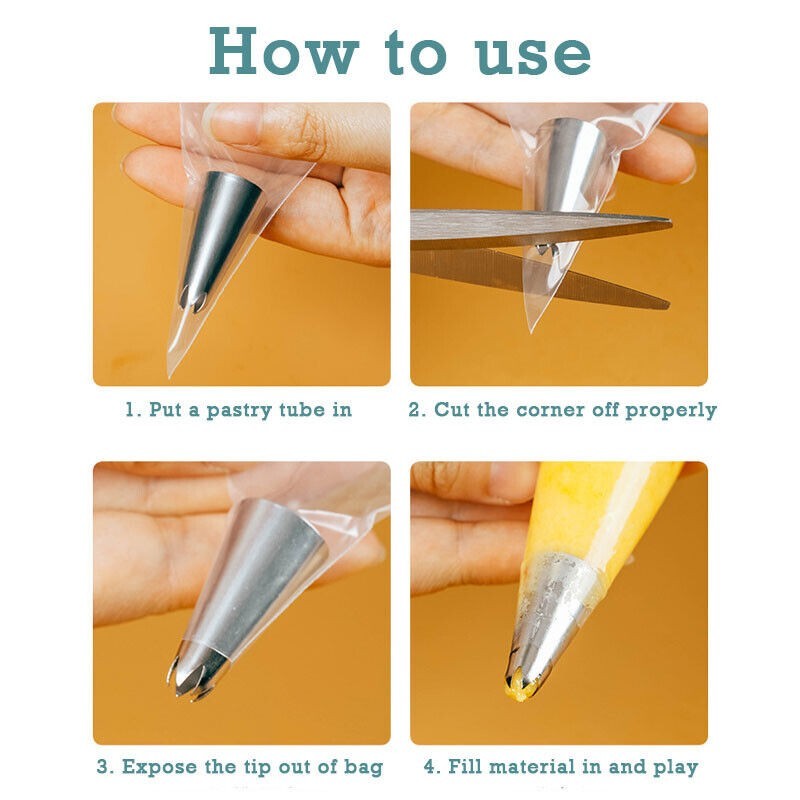 How to use

1. Put a pastry tube in

2. Cut the corner off properly

3. Expose the tip out of bag

4. Fill material in and play