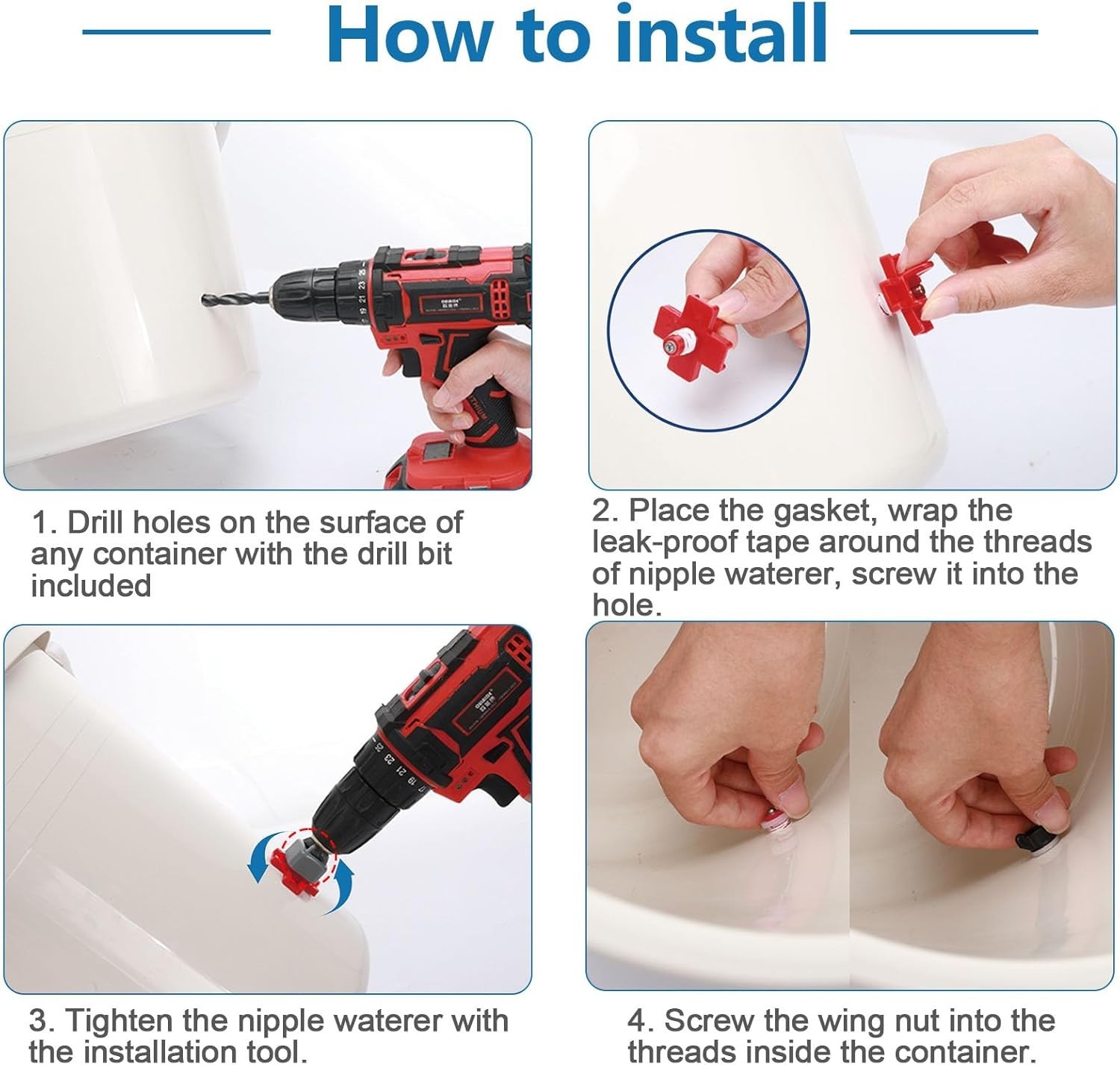 How to install

1. Drill holes on the surface of any container with the drill bit included

2. Place the gasket, wrap the leak-proof tape around the threads of nipple waterer, screw it into the hole.

3. Tighten the nipple waterer with the installation tool.

4. Screw the wing nut into the threads inside the container.