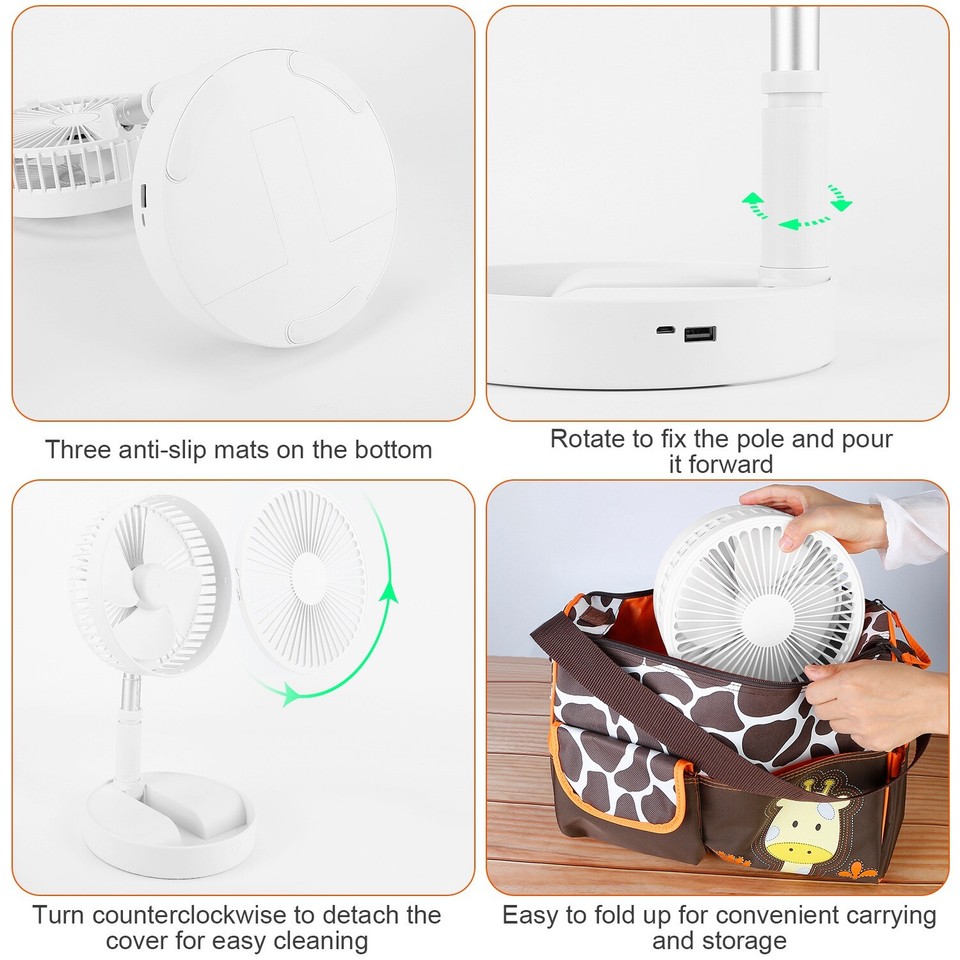 Three anti-slip mats on the bottom

Rotate to fix the pole and pour it forward

Turn counterclockwise to detach the cover for easy cleaning

Easy to fold up for convenient carrying and storage