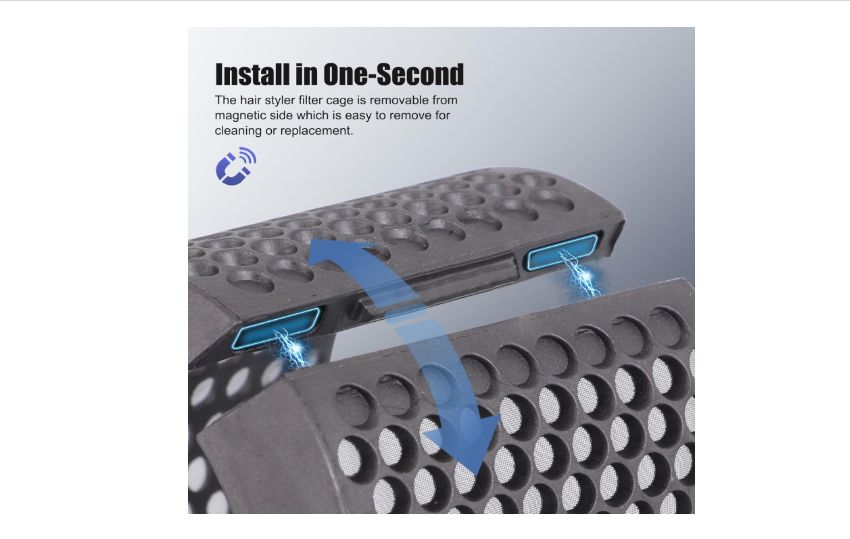 Install in One-Second

The hair styler filter cage is removable from magnetic side which is easy to remove for cleaning or replacement.