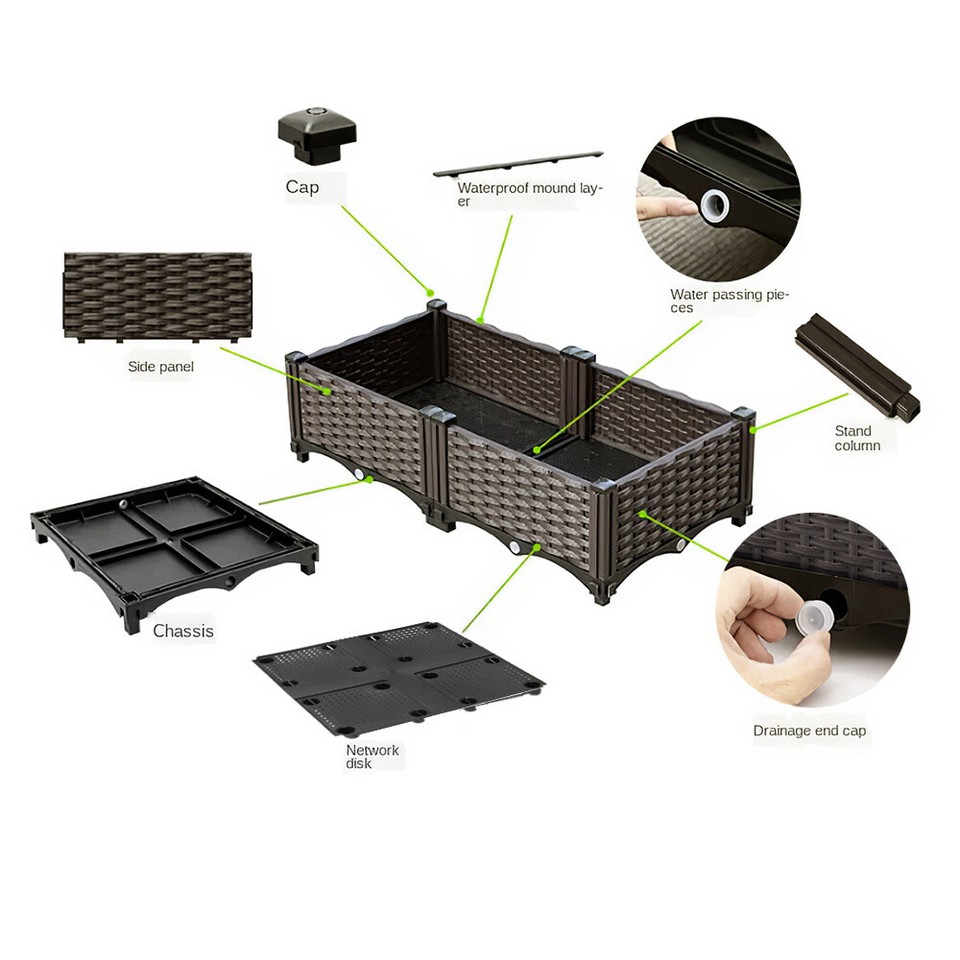 Cap

Waterproof mound layer

Water passing pieces

Side panel

Stand column

Chassis

Network disk

Drainage end cap