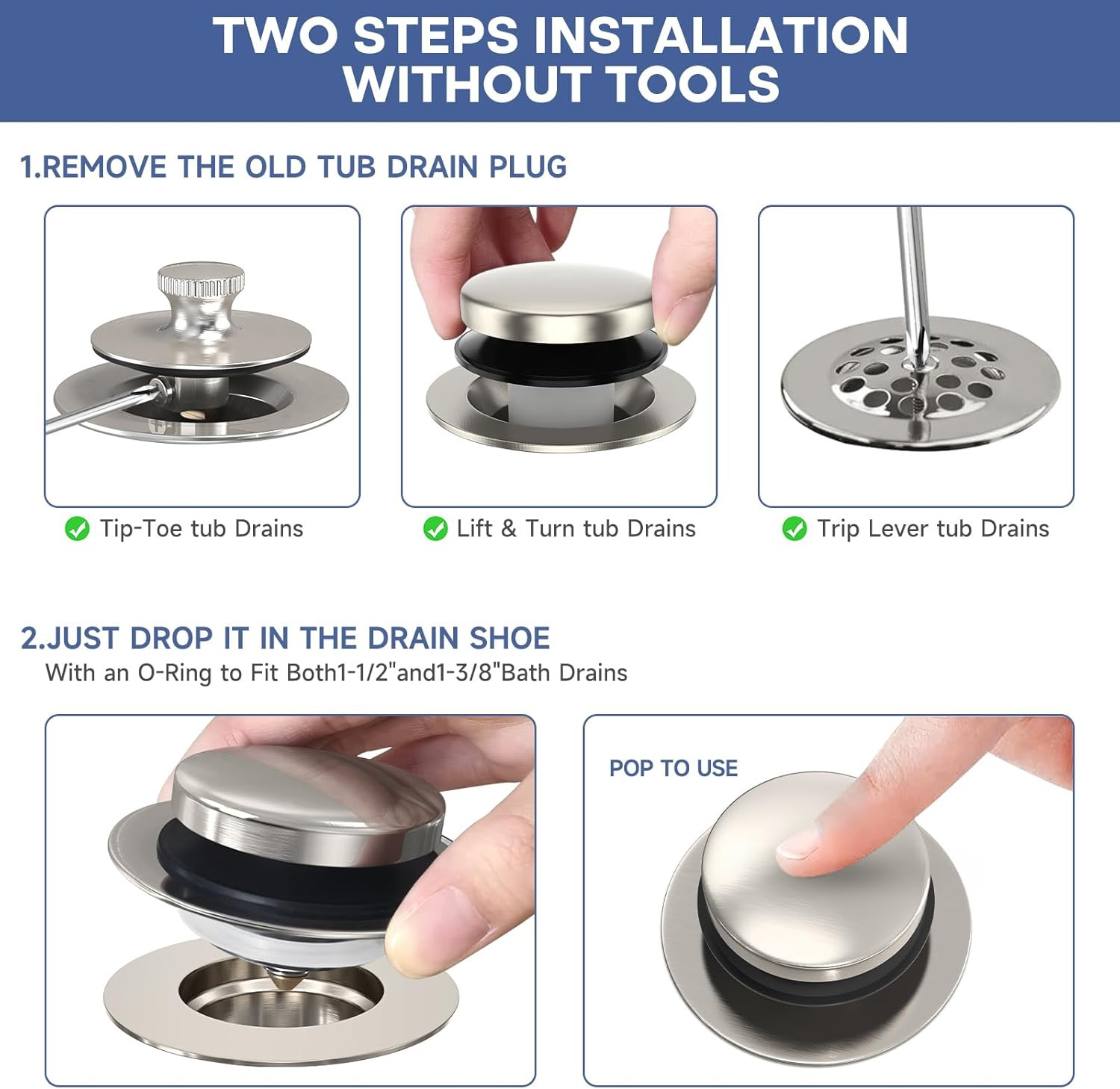 TWO STEPS INSTALLATION WITHOUT TOOLS

1.REMOVE THE OLD TUB DRAIN PLUG

Tip-Toe tub Drains

Lift & Turn tub Drains

Trip Lever tub Drains

2.JUST DROP IT IN THE DRAIN SHOE

With an O-Ring to Fit Both1-1/2"and1-3/8"Bath Drains

POP TO USE