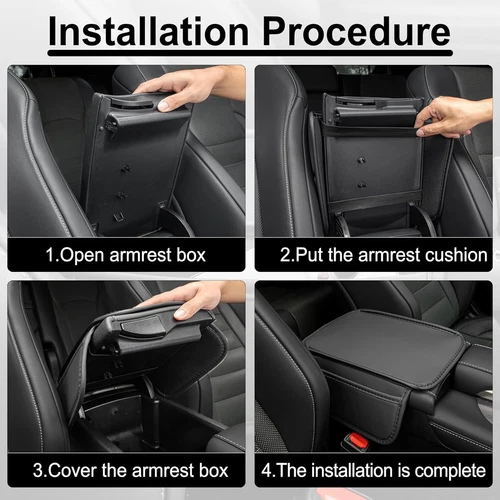 Installation Procedure

1.Open armrest box

2.Put the armrest cushion

3.Cover the armrest box

4.The installation is complete