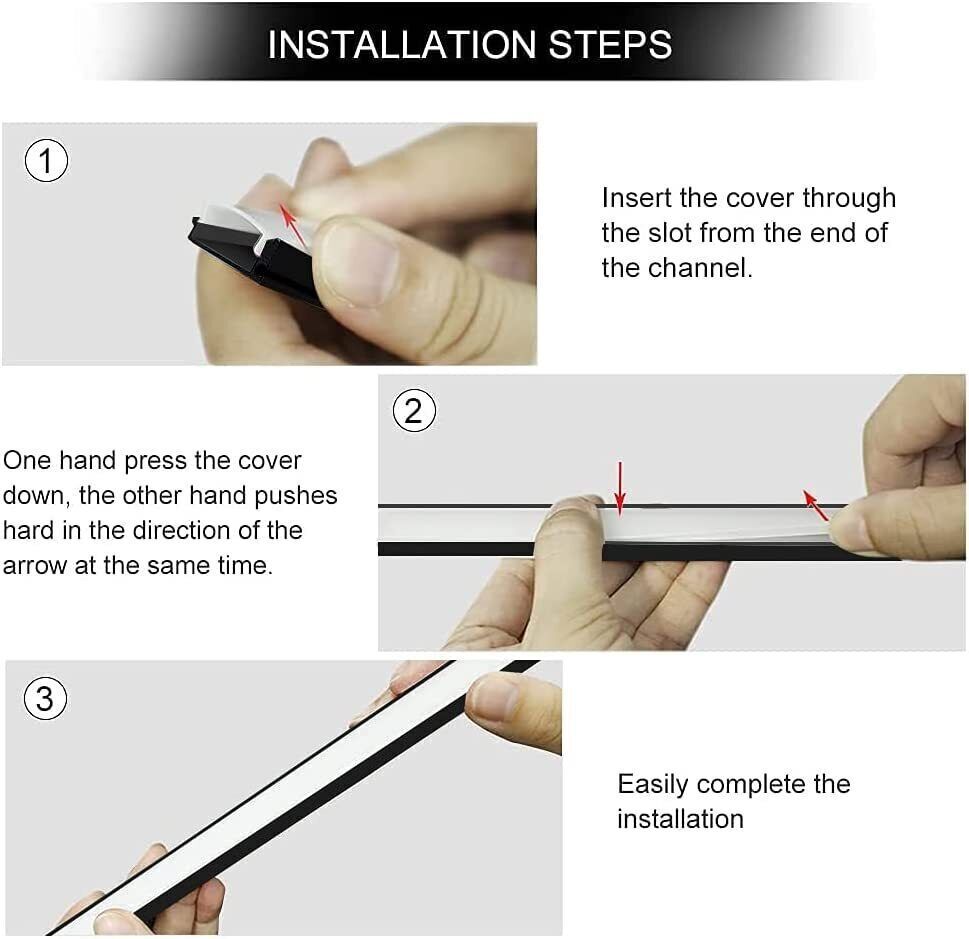 INSTALLATION STEPS

1

Insert the cover through the slot from the end of the channel.

2

One hand press the cover down, the other hand pushes hard in the direction of the arrow at the same time.

3

Easily complete the installation