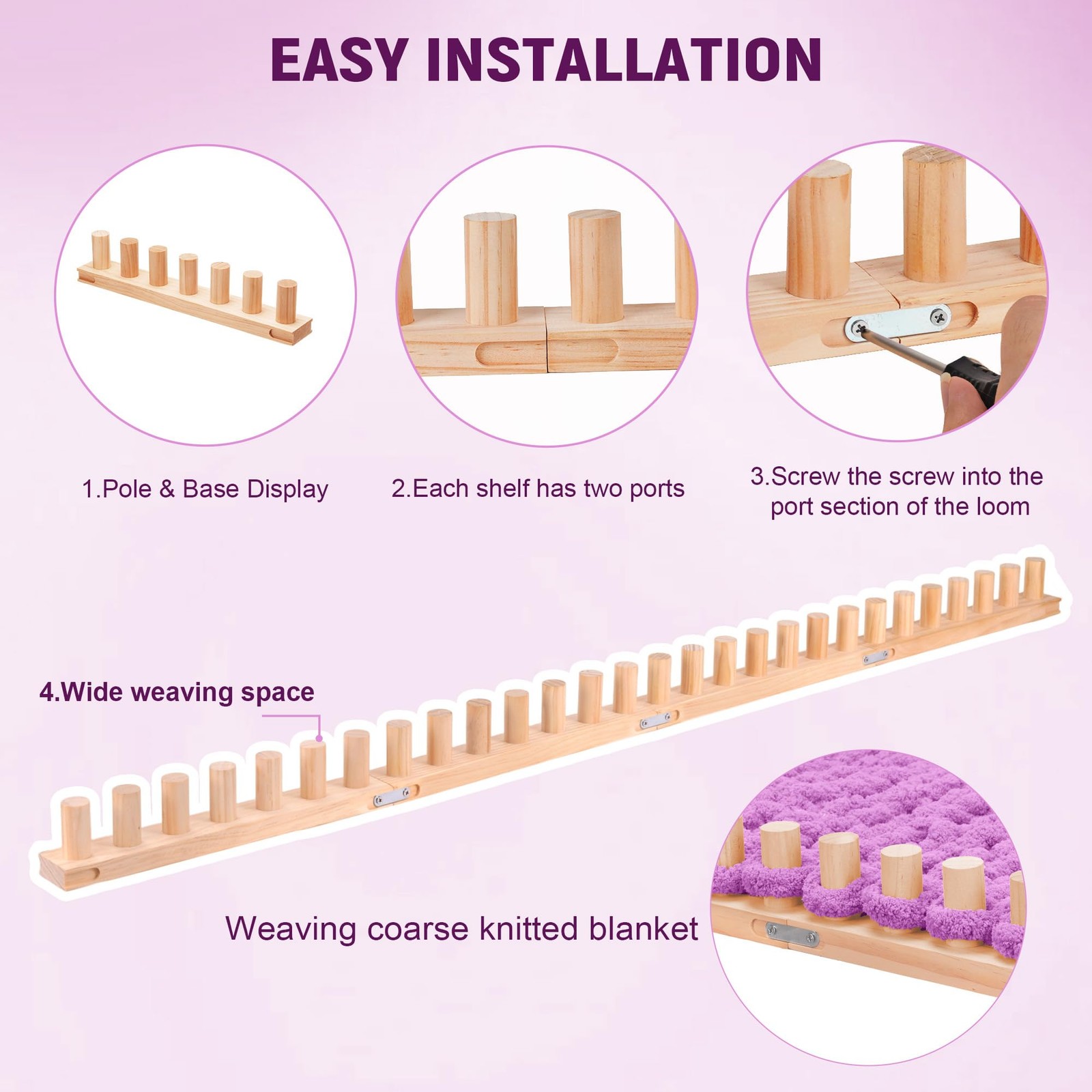 EASY INSTALLATION

1.Pole & Base Display

2.Each shelf has two ports

3.Screw the screw into the port section of the loom

4.Wide weaving space

Weaving coarse knitted blanket