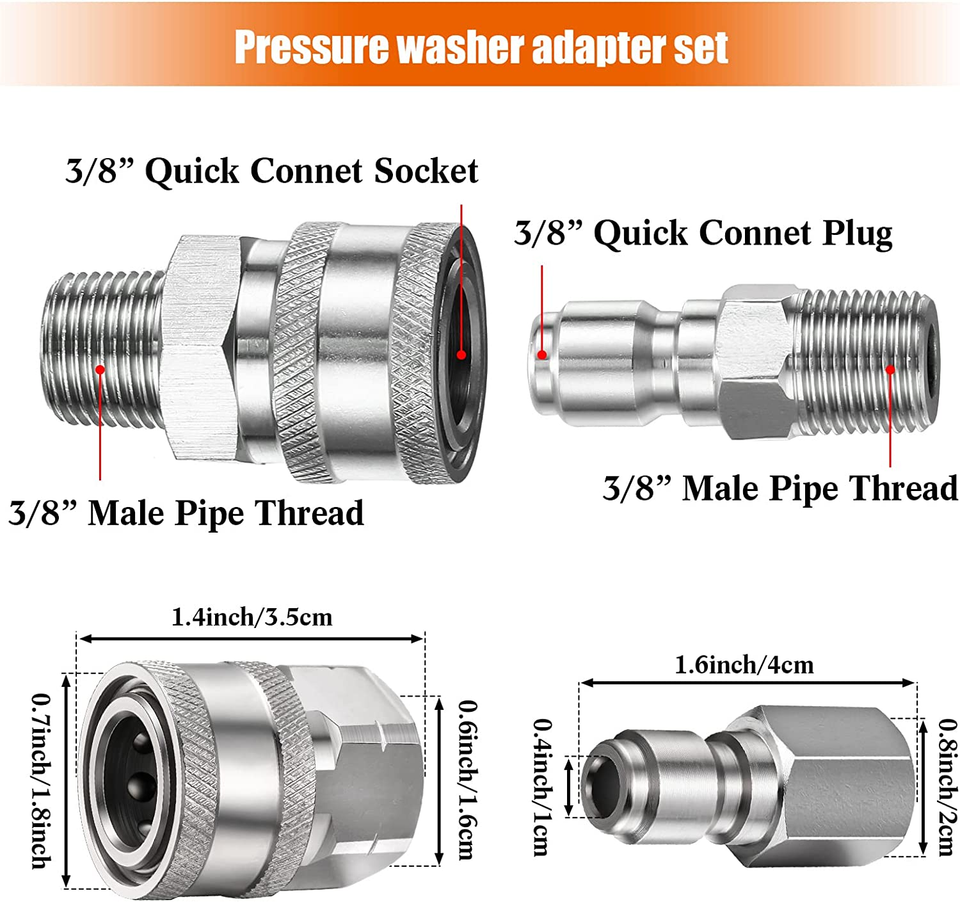 Pressure washer adapter set

3/8” Quick Connet Socket

3/8” Quick Connet Plug

3/8” Male Pipe Thread

3/8” Male Pipe Thread

1.4inch/3.5cm

0.7inch/1.8inch

0.6inch/1.6cm

1.6inch/4cm

0.4inch/1cm

0.8inch/2cm